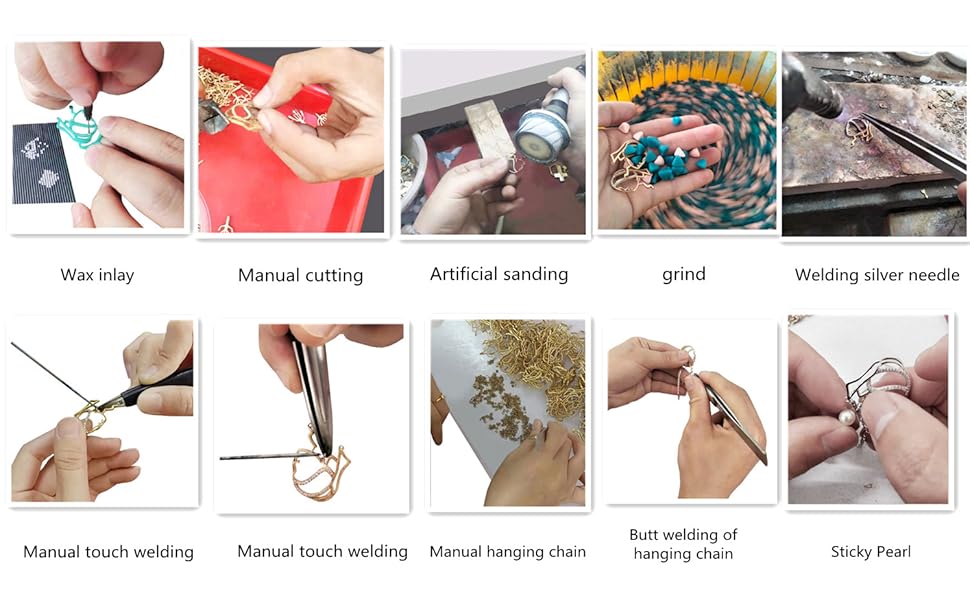 Wax inlay

Manual cutting

Artificial sanding

grind

Welding silver needle

Manual touch welding

Manual touch welding

Manual hanging chain

Butt welding of hanging chain

Sticky Pearl