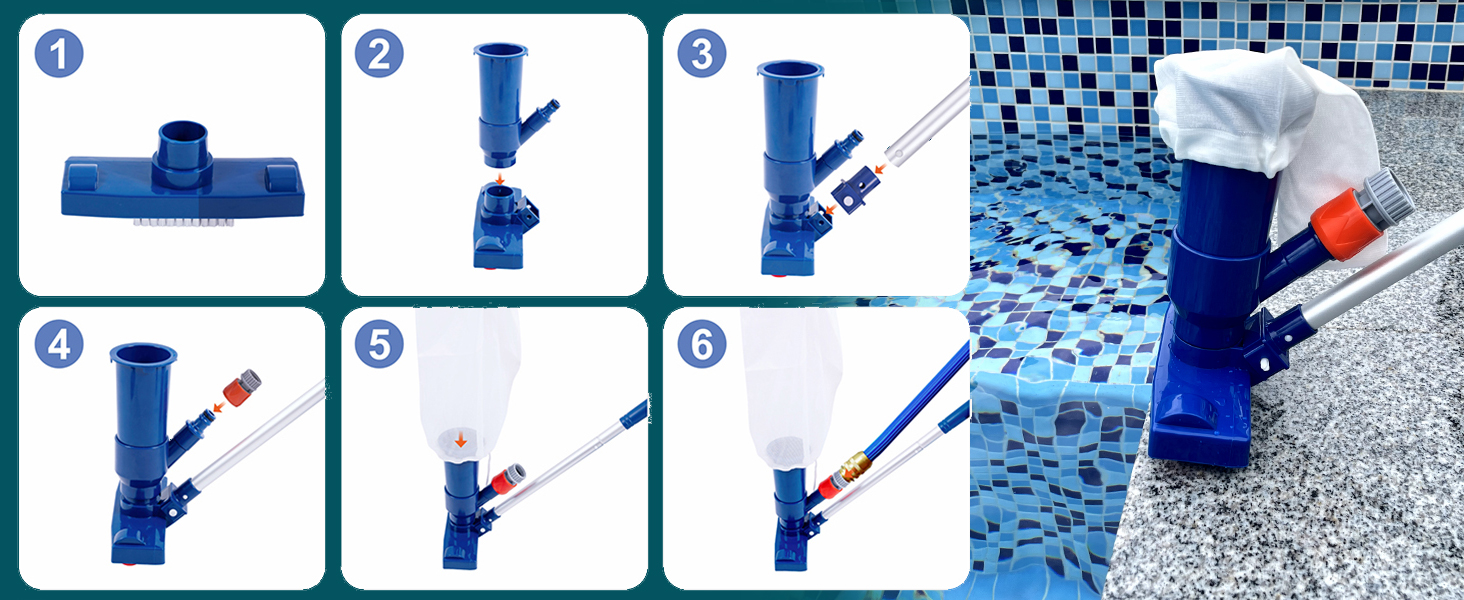 1

2

3

4

5

6