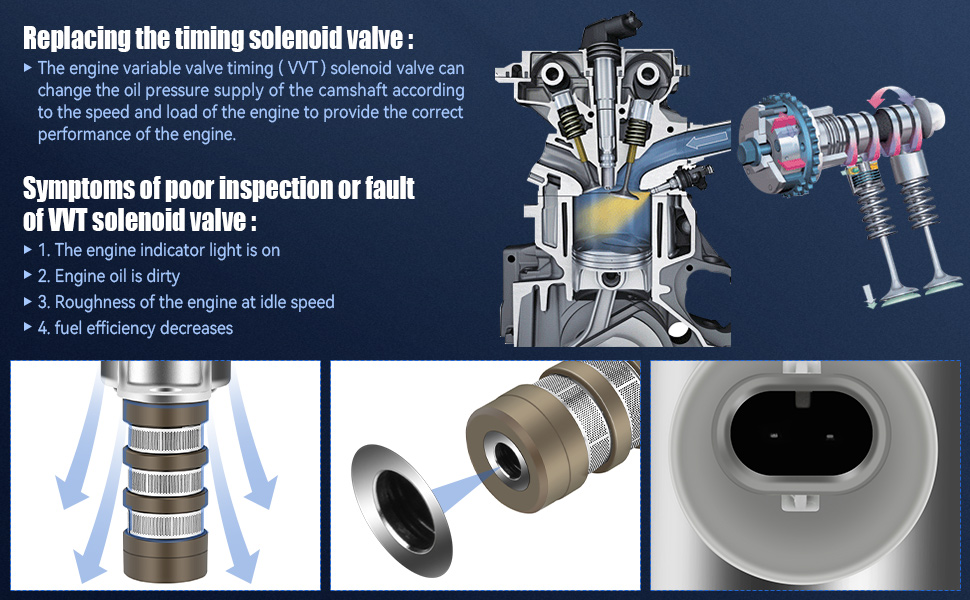 Replacing the timing solenoid valve :

▸ The engine variable valve timing ( VVT ) solenoid valve can change the oil pressure supply of the camshaft according to the speed and load of the engine to provide the correct performance of the engine.

Symptoms of poor inspection or fault of VVT solenoid valve :

▸ 1. The engine indicator light is on
▸ 2. Engine oil is dirty
▸ 3. Roughness of the engine at idle speed
▸ 4. fuel efficiency decreases