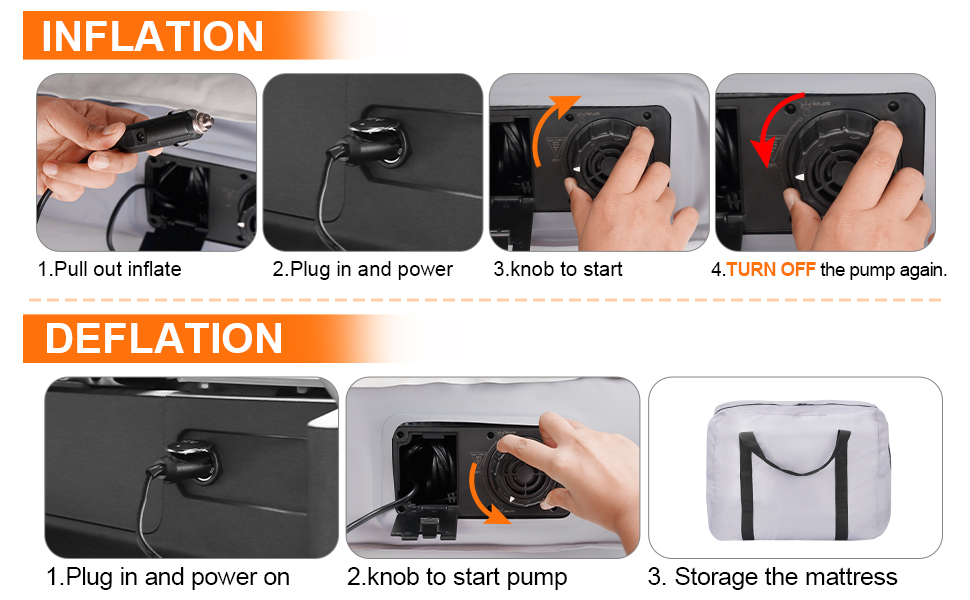 INFLATION

1.Pull out inflate

2.Plug in and power

3.knob to start

4.TURN OFF the pump again.

DEFLATION

1.Plug in and power on

2.knob to start pump

3. Storage the mattress