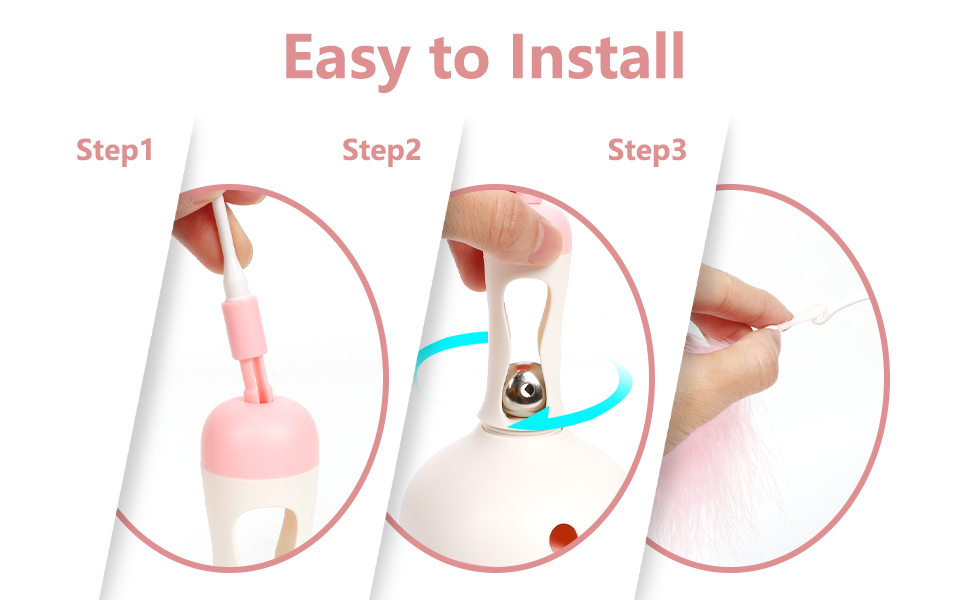 Easy to Install

Step1

Step2

Step3