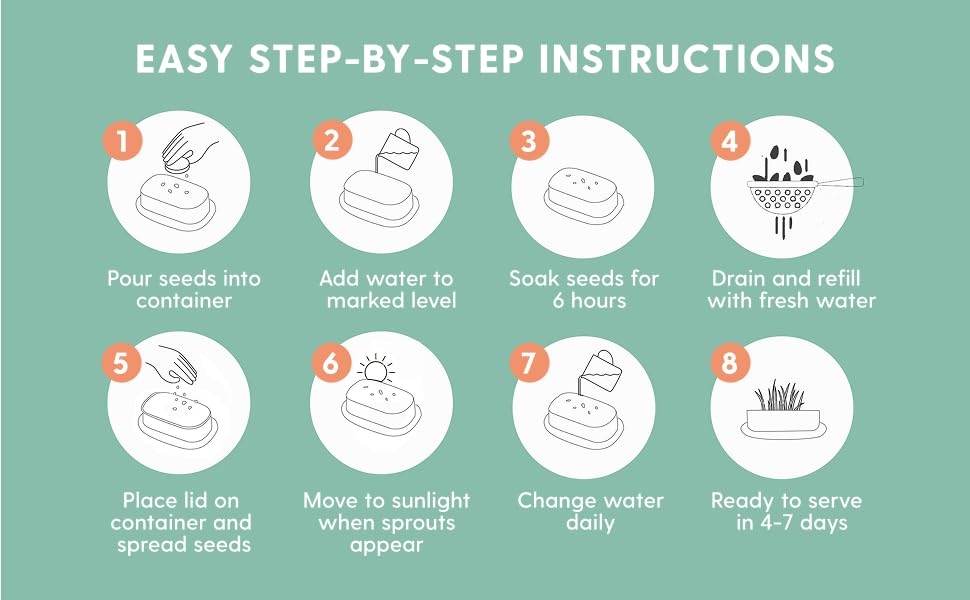 EASY STEP-BY-STEP INSTRUCTIONS

1
Pour seeds into container

2
Add water to marked level

3
Soak seeds for 6 hours

4
Drain and refill with fresh water

5
Place lid on container and spread seeds

6
Move to sunlight when sprouts appear

7
Change water daily

8
Ready to serve in 4-7 days