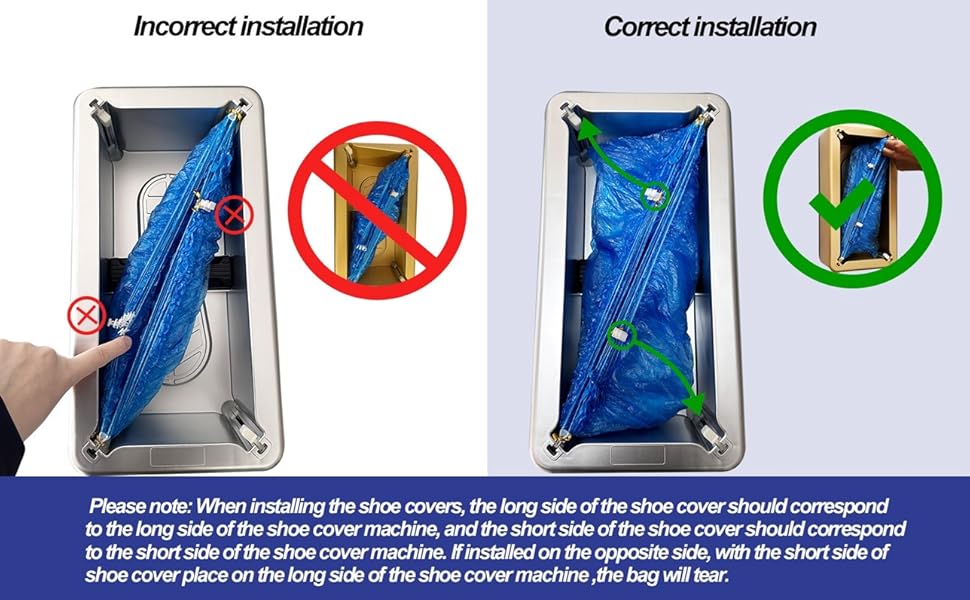 Incorrect installation

Correct installation

Please note: When installing the shoe covers, the long side of the shoe cover should correspond to the long side of the shoe cover machine, and the short side of the shoe cover should correspond to the short side of the shoe cover machine. If installed on the opposite side, with the short side of shoe cover place on the long side of the shoe cover machine ,the bag will tear.