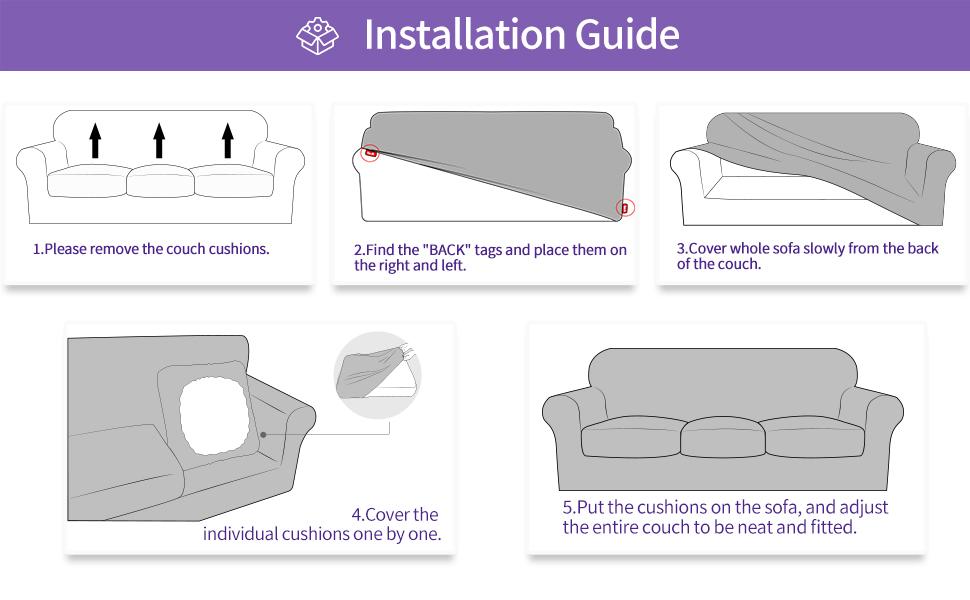 Installation Guide

1.Please remove the couch cushions.

2.Find the "BACK" tags and place them on the right and left.

3.Cover whole sofa slowly from the back of the couch.

4.Cover the individual cushions one by one.

5.Put the cushions on the sofa, and adjust the entire couch to be neat and fitted.