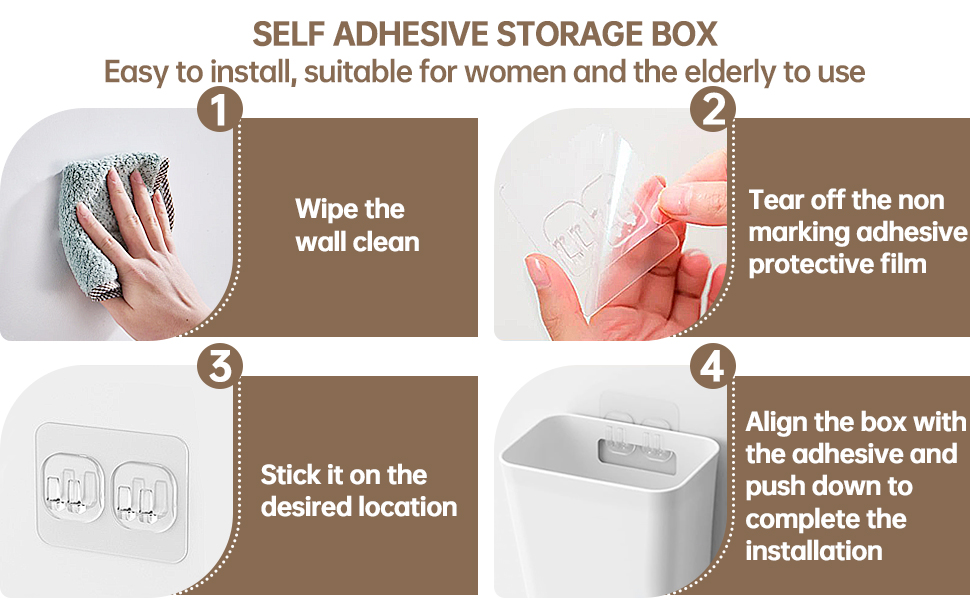 SELF ADHESIVE STORAGE BOX
Easy to install, suitable for women and the elderly to use

1
Wipe the wall clean

2
Tear off the non marking adhesive protective film

3
Stick it on the desired location

4
Align the box with the adhesive and push down to complete the installation