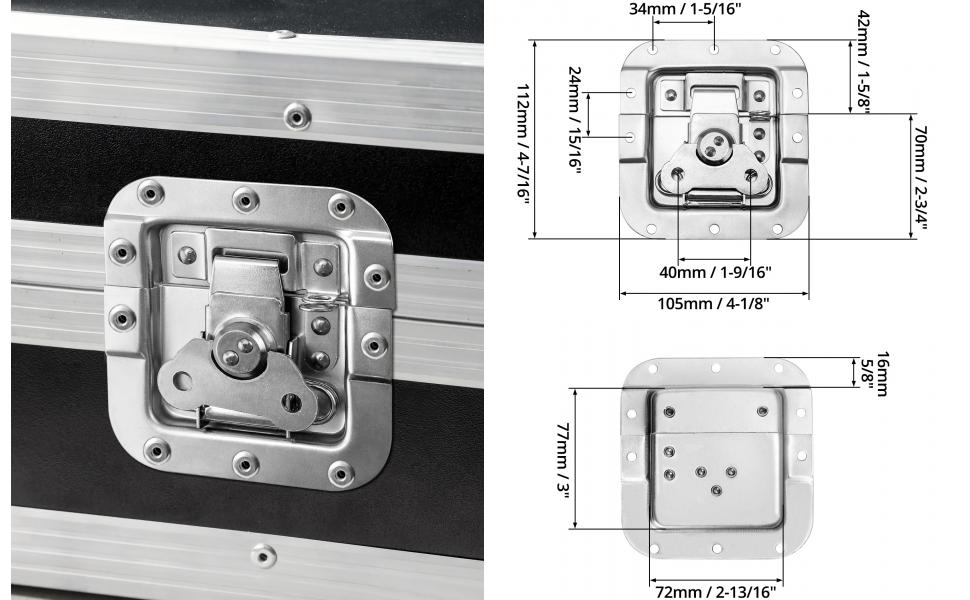 34mm / 1-5/16"
42mm / 1-5/8"
24mm / 15/16"
112mm / 4-7/16"
70mm / 2-3/4"
40mm / 1-9/16"
105mm / 4-1/8"
16mm
5/8"
77mm / 3"
72mm / 2-13/16"