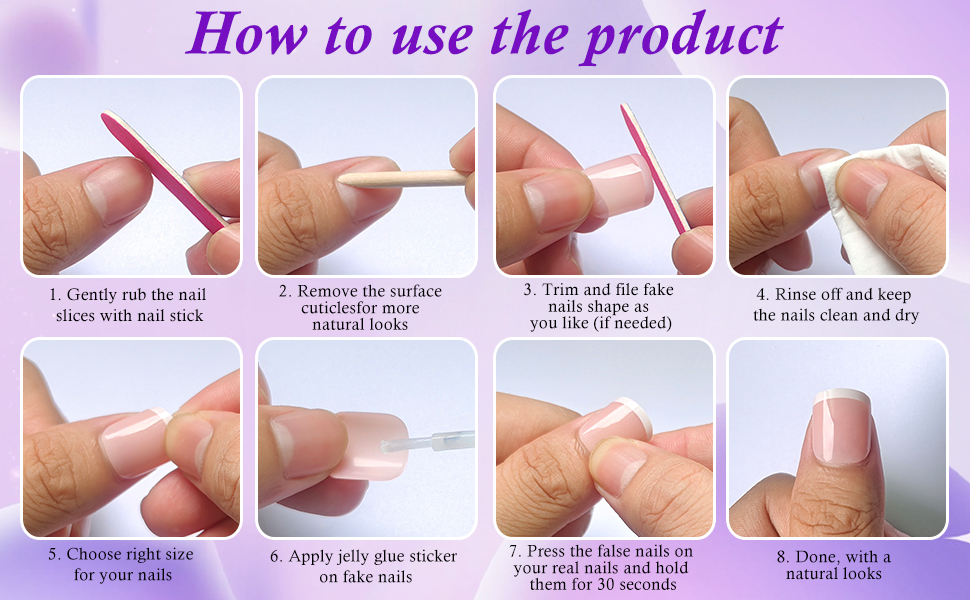 How to use the product

1. Gently rub the nail slices with nail stick

2. Remove the surface cuticlesfor more natural looks

3. Trim and file fake nails shape as you like (if needed)

4. Rinse off and keep the nails clean and dry

5. Choose right size for your nails

6. Apply jelly glue sticker on fake nails

7. Press the false nails on your real nails and hold them for 30 seconds

8. Done, with a natural looks