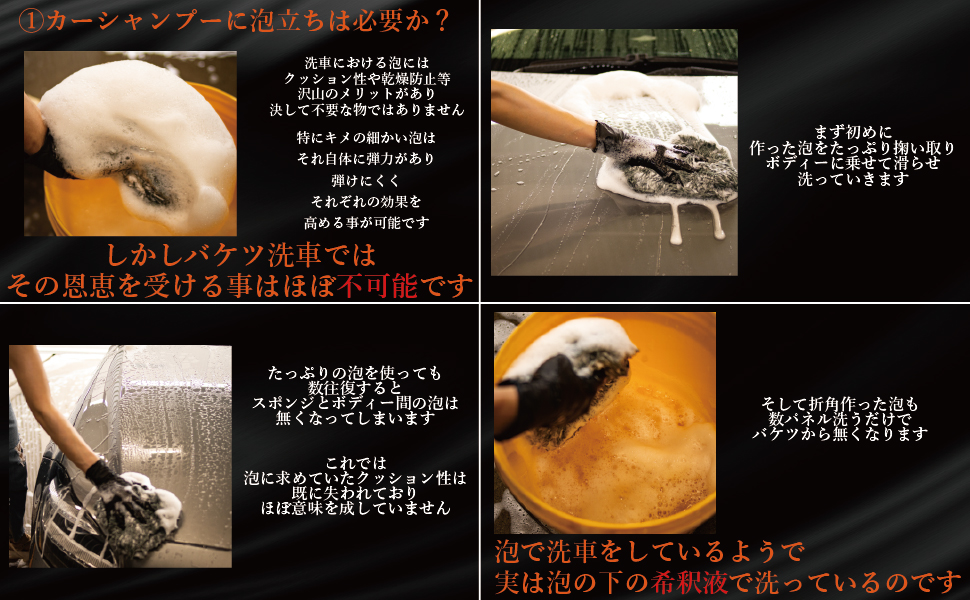 ①カーシャンプーに泡立ちは必要か？

洗車における泡には
クッション性や乾燥防止等
沢山のメリットがあり
決して不要な物ではありません

特にキメの細かい泡は
それ自体に弾力があり
弾けにくく
それぞれの効果を
高める事が可能です

しかしバケツ洗車では
その恩恵を受ける事はほぼ不可能です

まず初めに
作った泡をたっぷり掬い取り
ボディーに乗せて滑らせ
洗っていきます

たっぷりの泡を使っても
数往復すると
スポンジとボディー間の泡は
無くなってしまいます

これでは
泡に求めていたクッション性は
既に失われており
ほぼ意味を成していません

そして折角作った泡も
数パネル洗うだけで
バケツから無くなります

泡で洗車をしているようで
実は泡の下の希釈液で洗っているのです