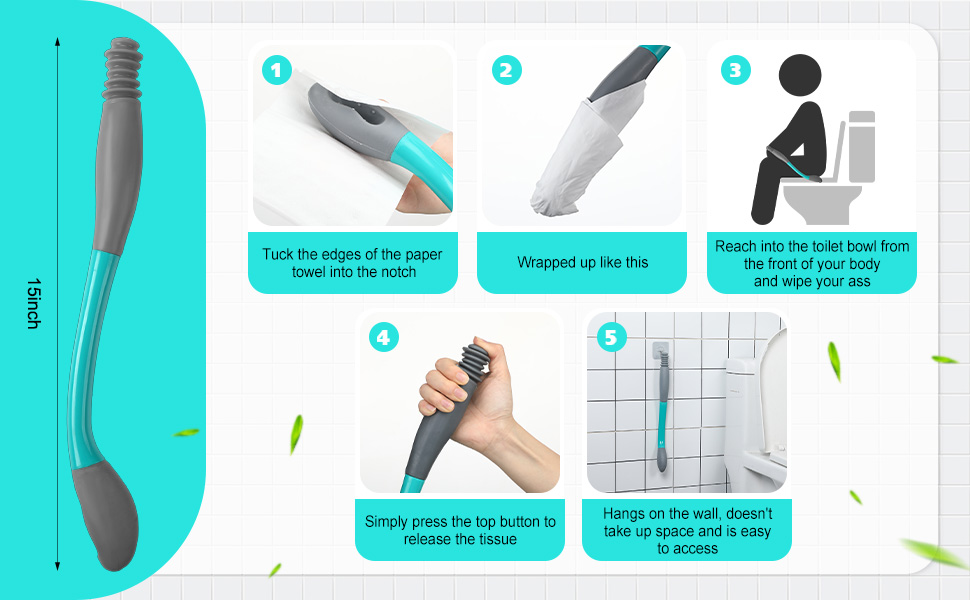 15inch

1
Tuck the edges of the paper towel into the notch

2
Wrapped up like this

3
Reach into the toilet bowl from the front of your body and wipe your ass

4
Simply press the top button to release the tissue

5
Hangs on the wall, doesn't take up space and is easy to access