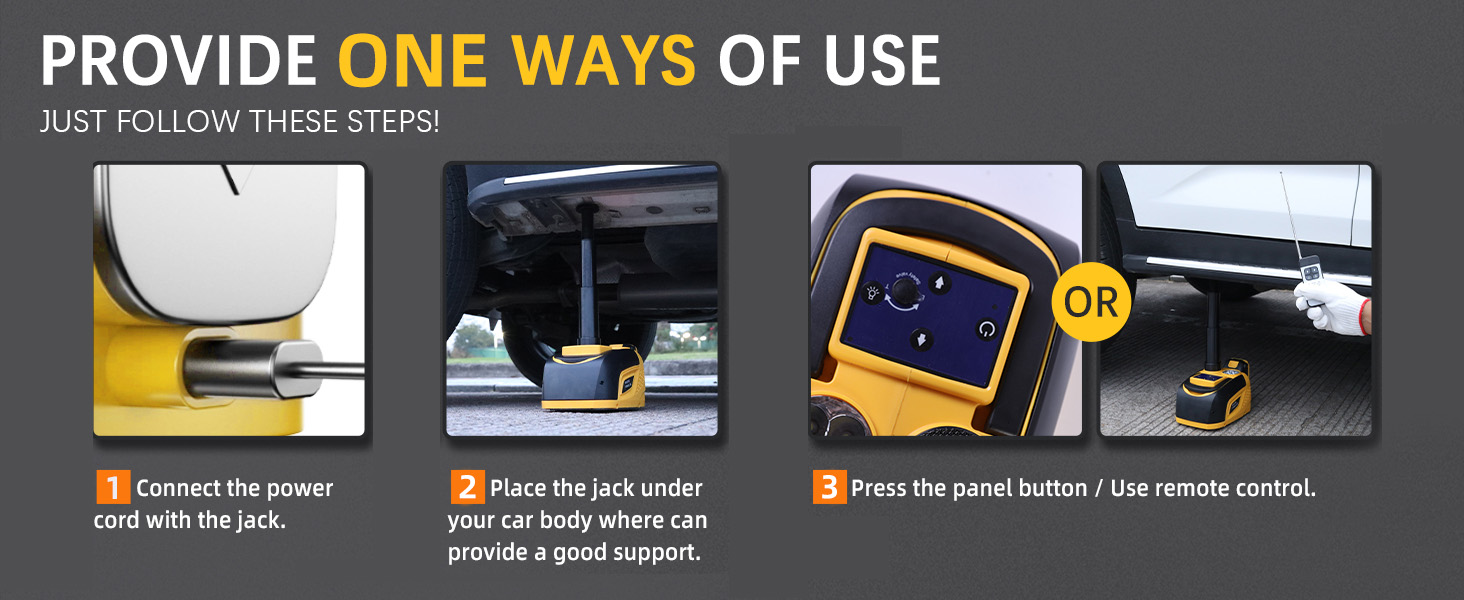 PROVIDE ONE WAYS OF USE
JUST FOLLOW THESE STEPS!

OR

1 Connect the power cord with the jack.

2 Place the jack under your car body where can provide a good support.

3 Press the panel button / Use remote control.