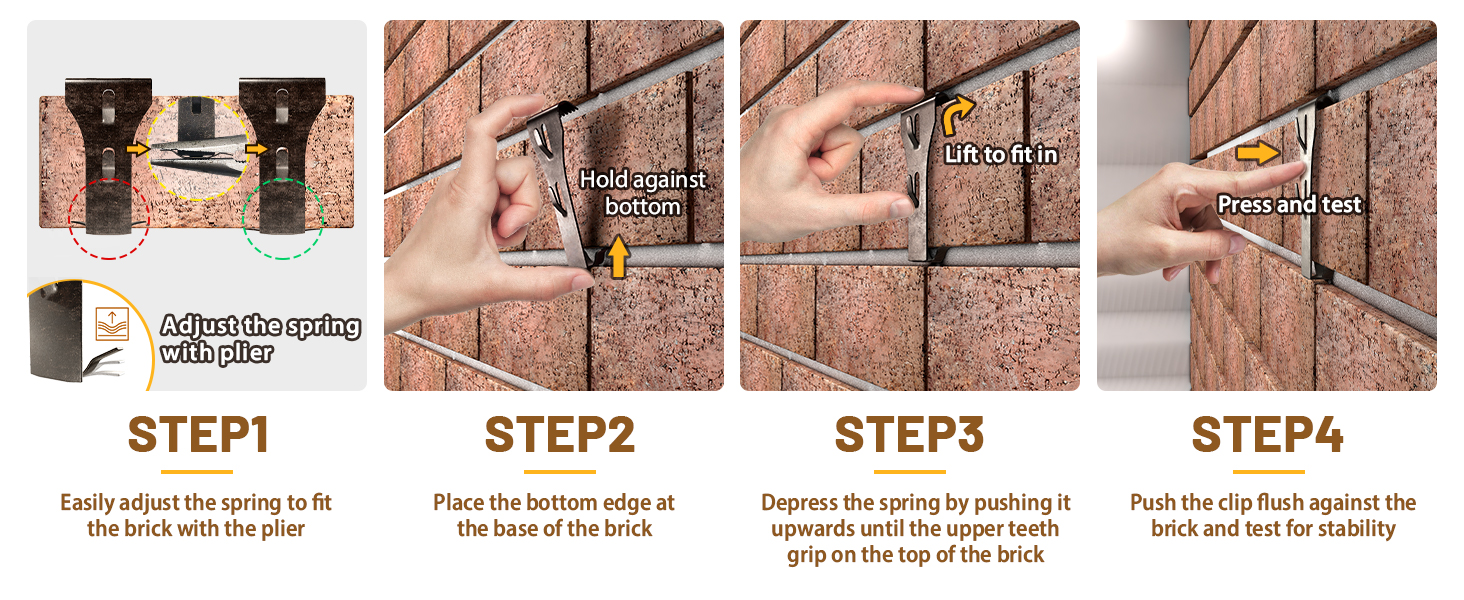 Adjust the spring with plier

STEP1

Easily adjust the spring to fit the brick with the plier

Hold against bottom

STEP2

Place the bottom edge at the base of the brick

Lift to fit in

STEP3

Depress the spring by pushing it upwards until the upper teeth grip on the top of the brick

Press and test

STEP4

Push the clip flush against the brick and test for stability