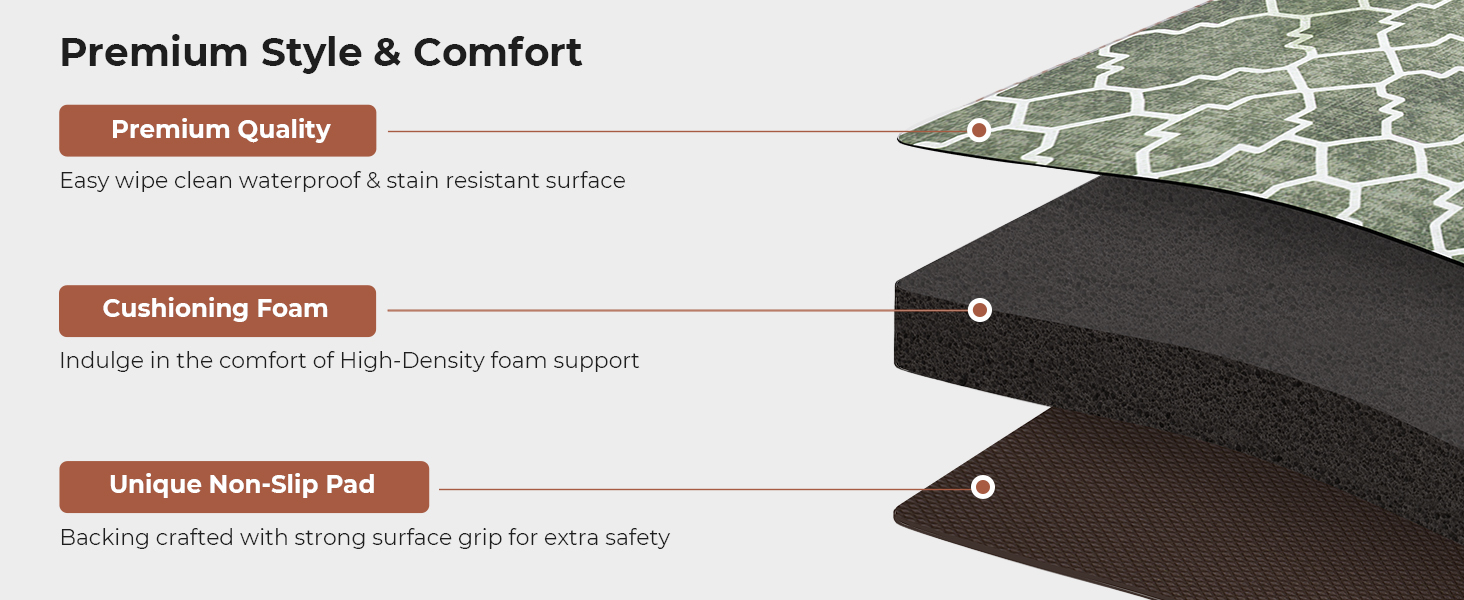 Premium Style & Comfort

Premium Quality

Easy wipe clean waterproof & stain resistant surface

Cushioning Foam

Indulge in the comfort of High-Density foam support

Unique Non-Slip Pad

Backing crafted with strong surface grip for extra safety