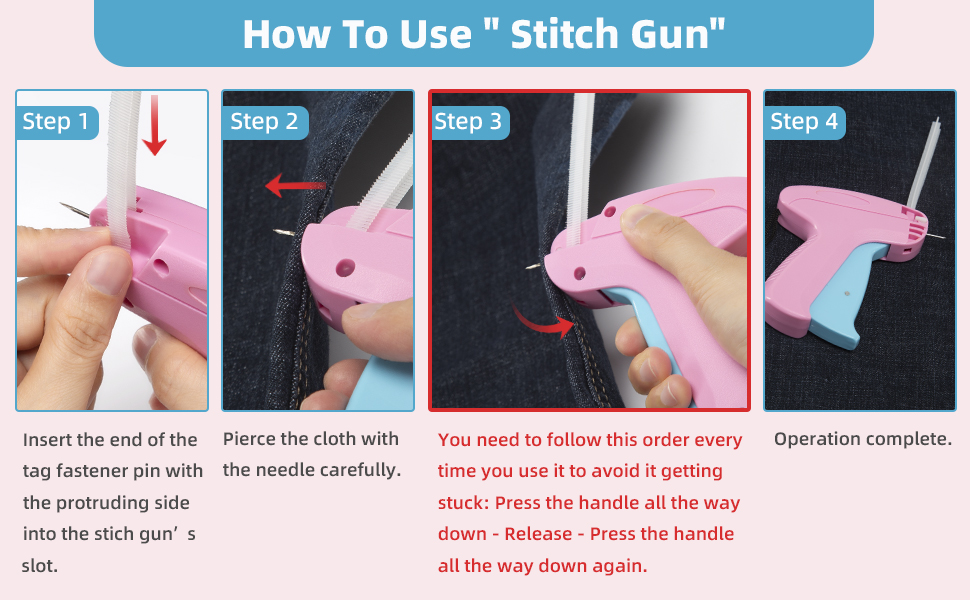 How To Use " Stitch Gun"

Step 1

Insert the end of the tag fastener pin with the protruding side into the stich gun’s slot.

Step 2

Pierce the cloth with the needle carefully.

Step 3

You need to follow this order every time you use it to avoid it getting stuck: Press the handle all the way down - Release - Press the handle all the way down again.

Step 4

Operation complete.