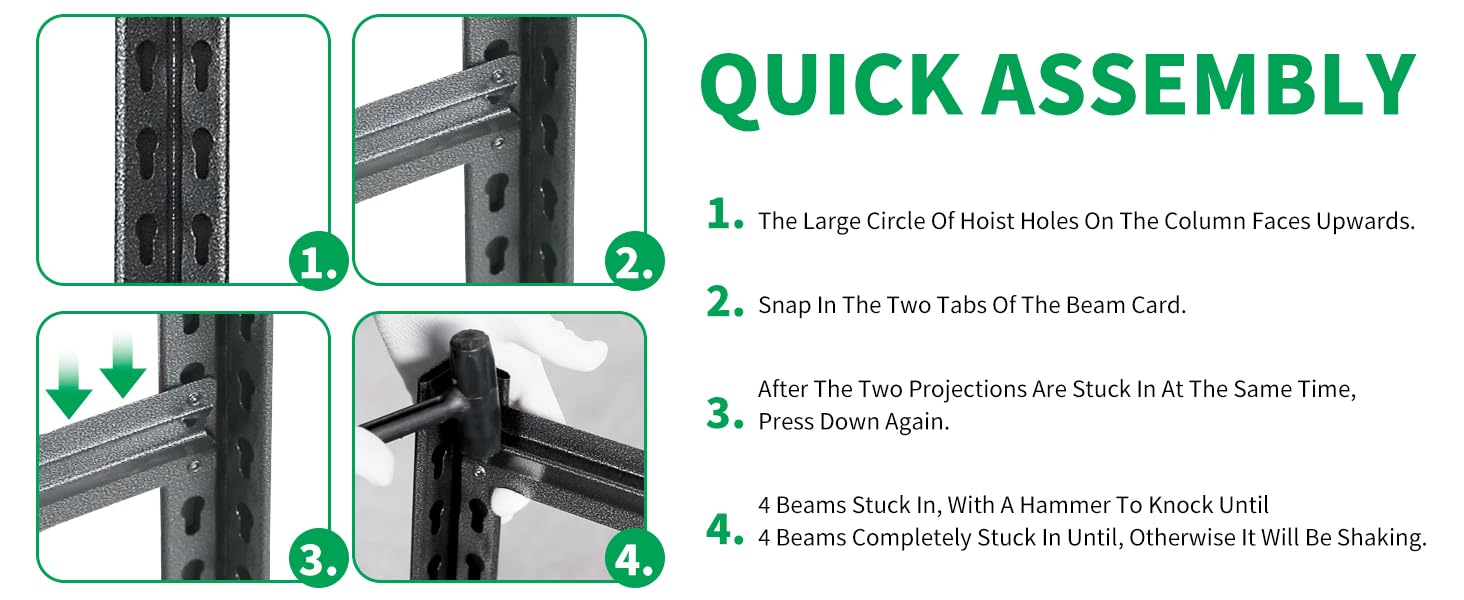 1.

2.

3.

4.

QUICK ASSEMBLY

1. The Large Circle Of Hoist Holes On The Column Faces Upwards.

2. Snap In The Two Tabs Of The Beam Card.

3. After The Two Projections Are Stuck In At The Same Time, Press Down Again.

4. 4 Beams Stuck In, With A Hammer To Knock Until 4 Beams Completely Stuck In Until, Otherwise It Will Be Shaking.