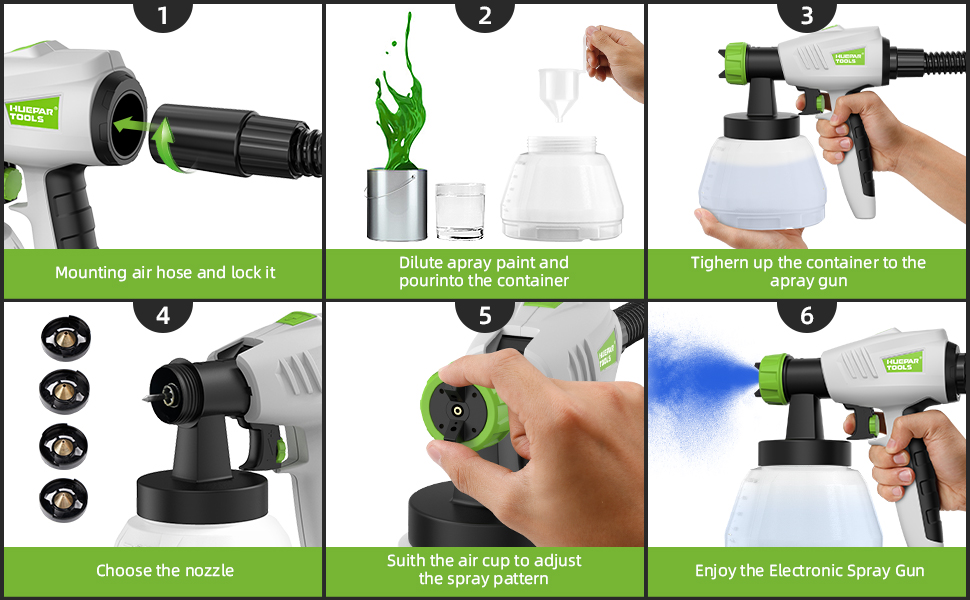 1

HUEPAR TOOLS

Mounting air hose and lock it

2

Dilute apray paint and pourinto the container

3

HUEPAR TOOLS

Tighern up the container to the apray gun

4

Choose the nozzle

5

HUEPAR TOOLS

Suith the air cup to adjust the spray pattern

6

HUEPAR TOOLS

Enjoy the Electronic Spray Gun