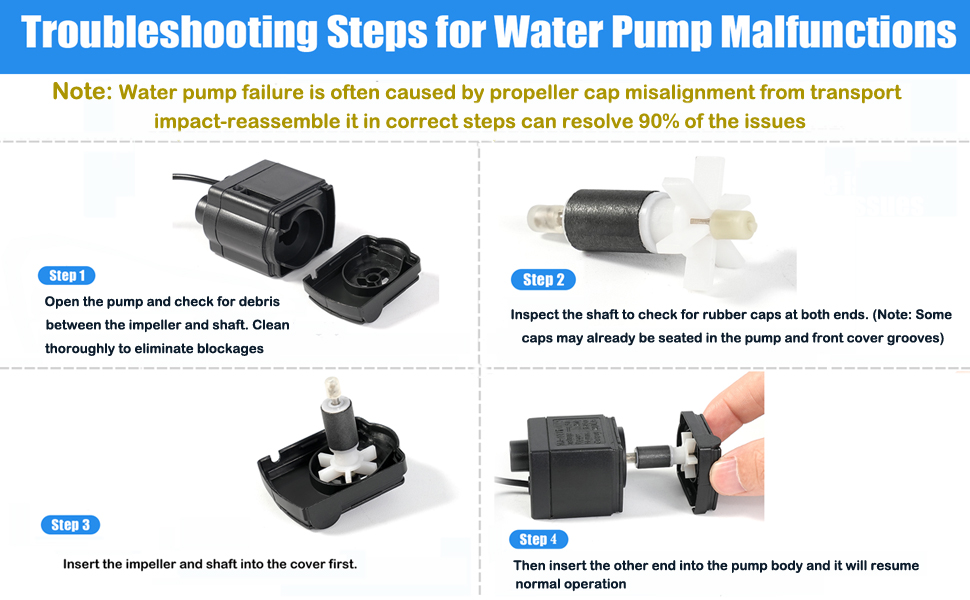 Troubleshooting Steps for Water Pump Malfunctions

Note: Water pump failure is often caused by propeller cap misalignment from transport impact-reassemble it in correct steps can resolve 90% of the issues

Step 1

Open the pump and check for debris between the impeller and shaft. Clean thoroughly to eliminate blockages

Step 2

Inspect the shaft to check for rubber caps at both ends. (Note: Some caps may already be seated in the pump and front cover grooves)

Step 3

Insert the impeller and shaft into the cover first.

Step 4

Then insert the other end into the pump body and it will resume normal operation