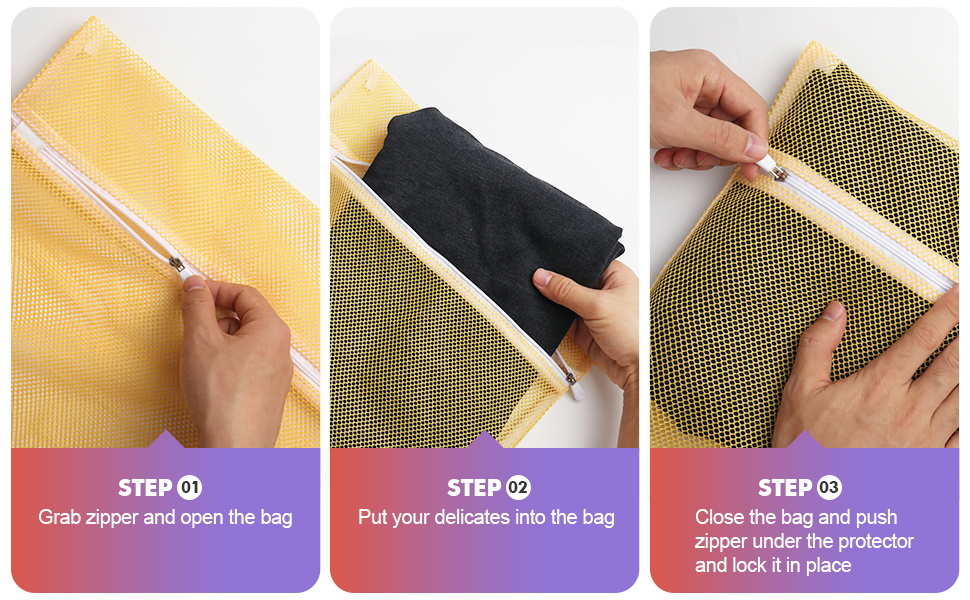 STEP 01
Grab zipper and open the bag

STEP 02
Put your delicates into the bag

STEP 03
Close the bag and push zipper under the protector and lock it in place