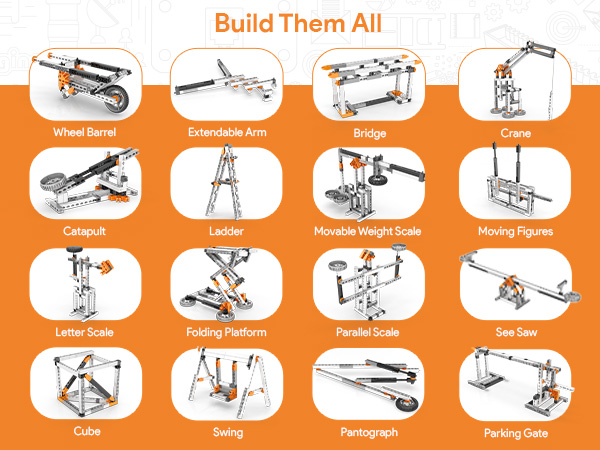 Build Them All

Wheel Barrel

Extendable Arm

Bridge

Crane

Catapult

Ladder

Movable Weight Scale

Moving Figures

Letter Scale

Folding Platform

Parallel Scale

See Saw

Cube

Swing

Pantograph

Parking Gate