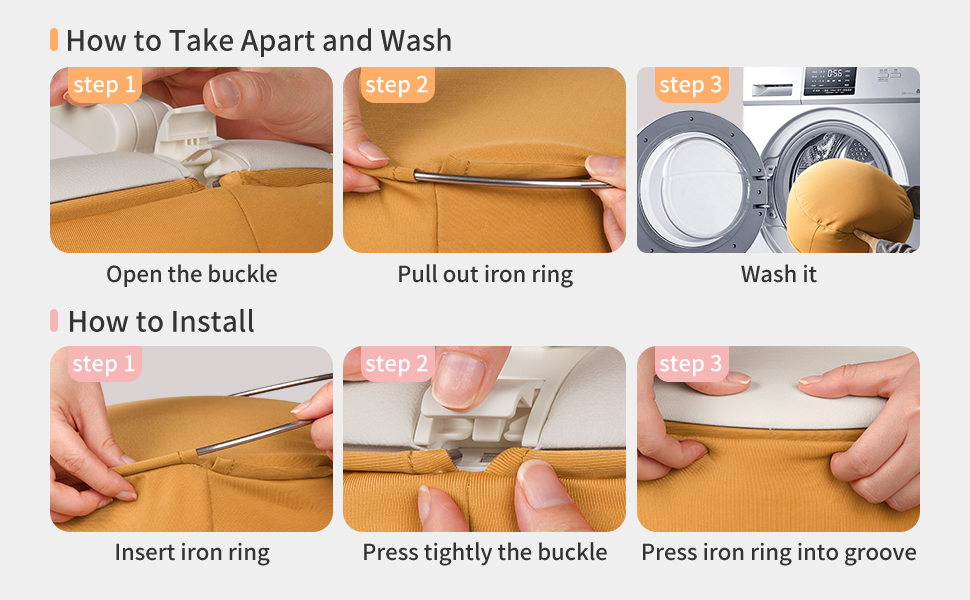 How to Take Apart and Wash

step 1

Open the buckle

step 2

Pull out iron ring

step 3

Wash it

How to Install

step 1

Insert iron ring

step 2

Press tightly the buckle

step 3

Press iron ring into groove