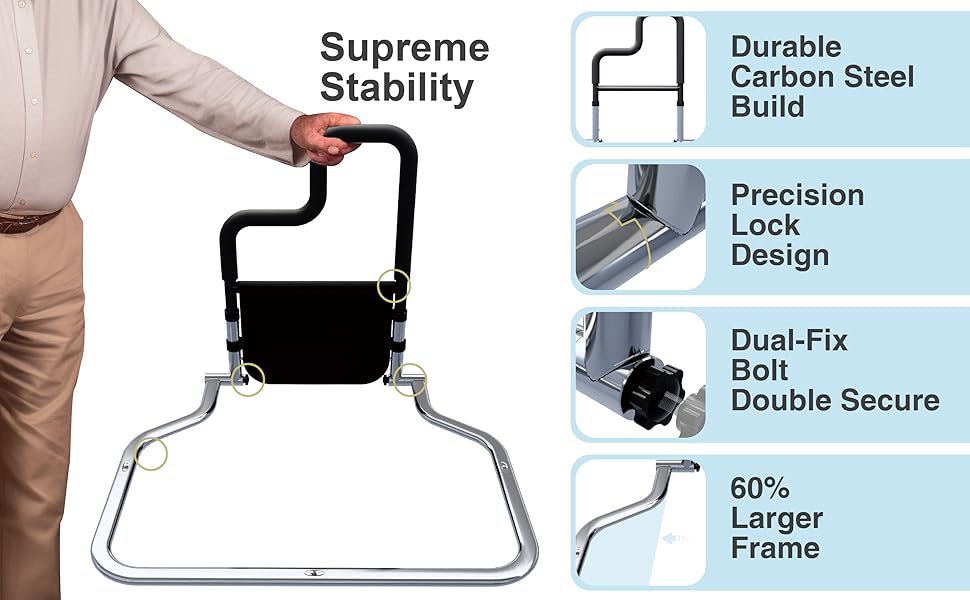 Supreme Stability

Durable Carbon Steel Build

Precision Lock Design

Dual-Fix Bolt Double Secure

60% Larger Frame