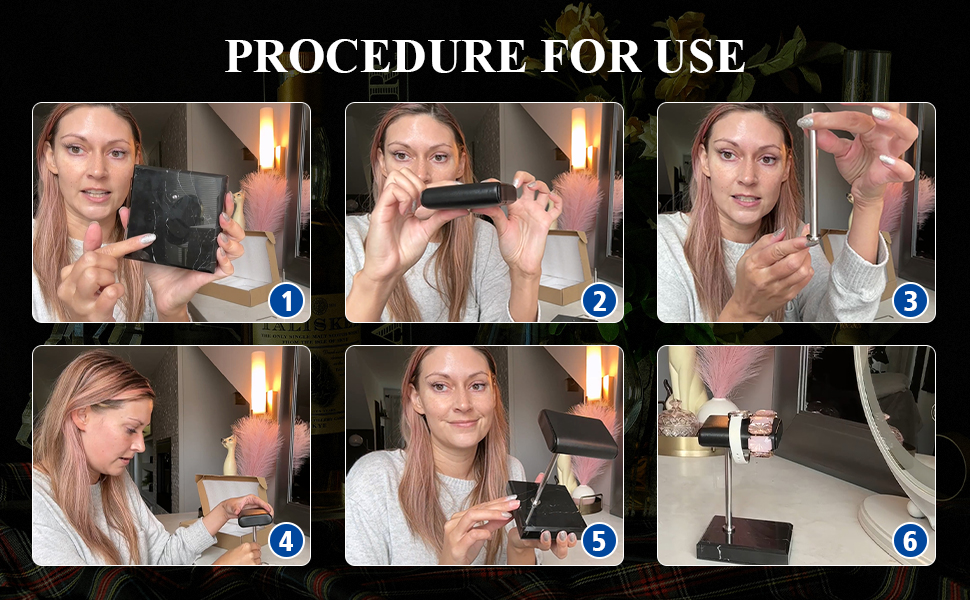 PROCEDURE FOR USE

1

2

3

4

5

6