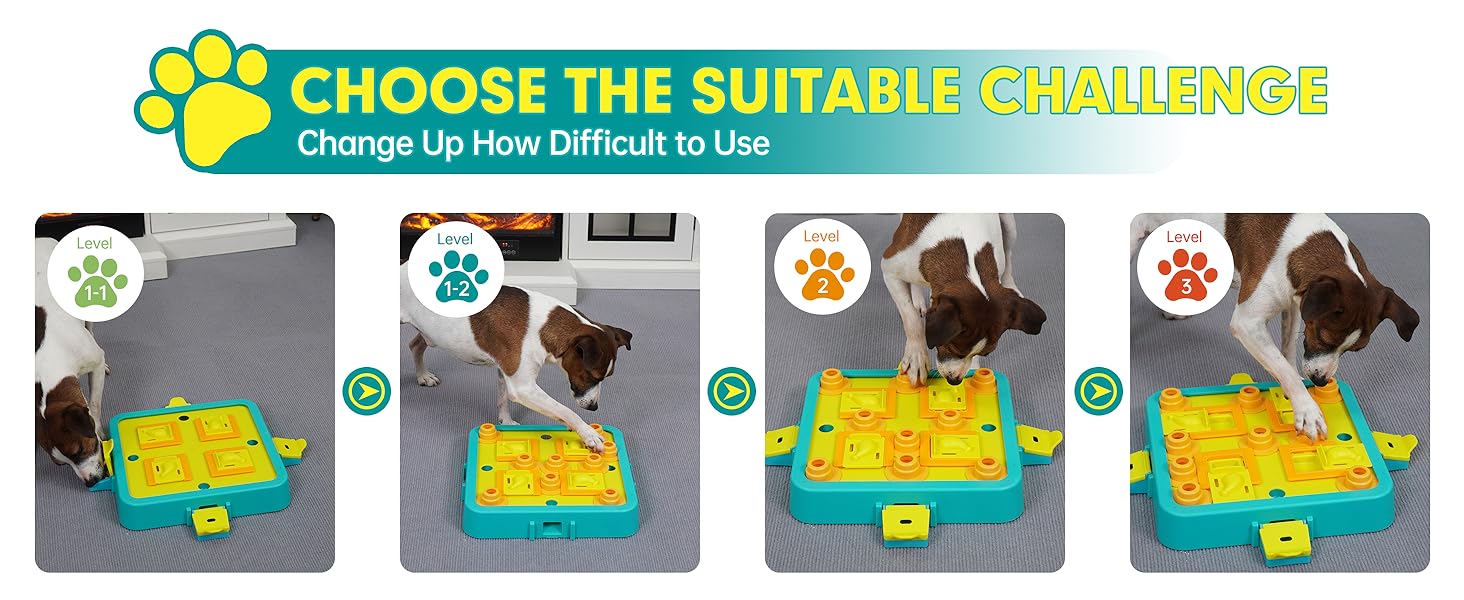 CHOOSE THE SUITABLE CHALLENGE
Change Up How Difficult to Use

Level
1-1

Level
1-2

Level
2

Level
3