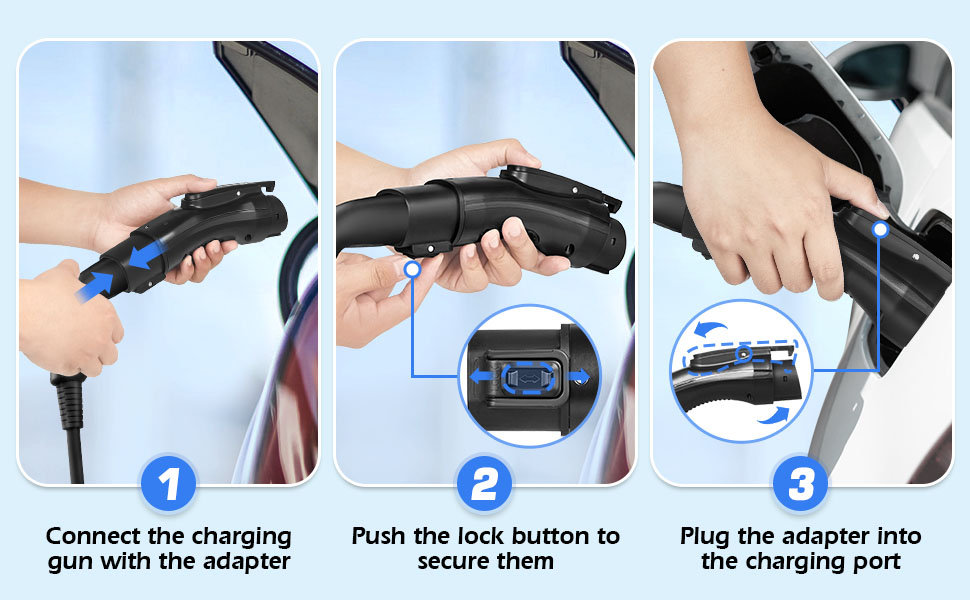 1
Connect the charging gun with the adapter

2
Push the lock button to secure them

3
Plug the adapter into the charging port