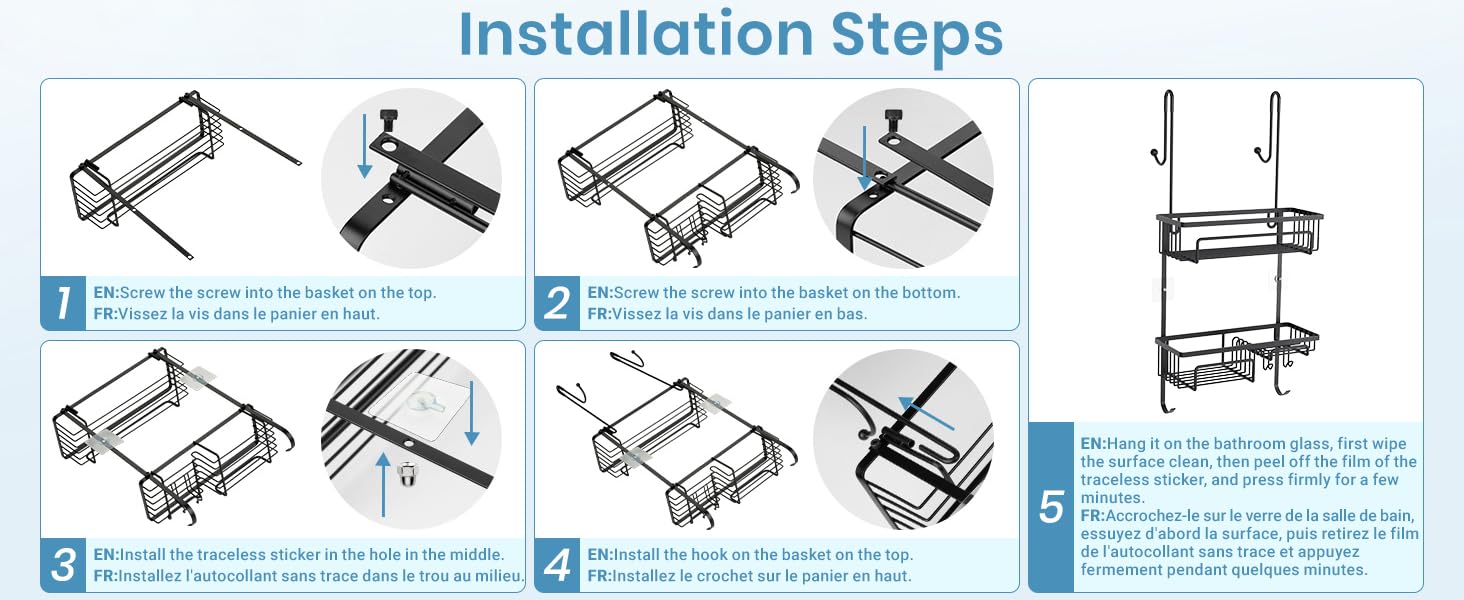 Installation Steps

1 EN:Screw the screw into the basket on the top.
FR:Vissez la vis dans le panier en haut.

2 EN:Screw the screw into the basket on the bottom.
FR:Vissez la vis dans le panier en bas.

3 EN:Install the traceless sticker in the hole in the middle.
FR:Installez l'autocollant sans trace dans le trou au milieu.

4 EN:Install the hook on the basket on the top.
FR:Installez le crochet sur le panier en haut.

5 EN:Hang it on the bathroom glass, first wipe the surface clean, then peel off the film of the traceless sticker, and press firmly for a few minutes.
FR:Accrochez-le sur le verre de la salle de bain, essuyez d'abord la surface, puis retirez le film de l'autocollant sans trace et appuyez fermement pendant quelques minutes.