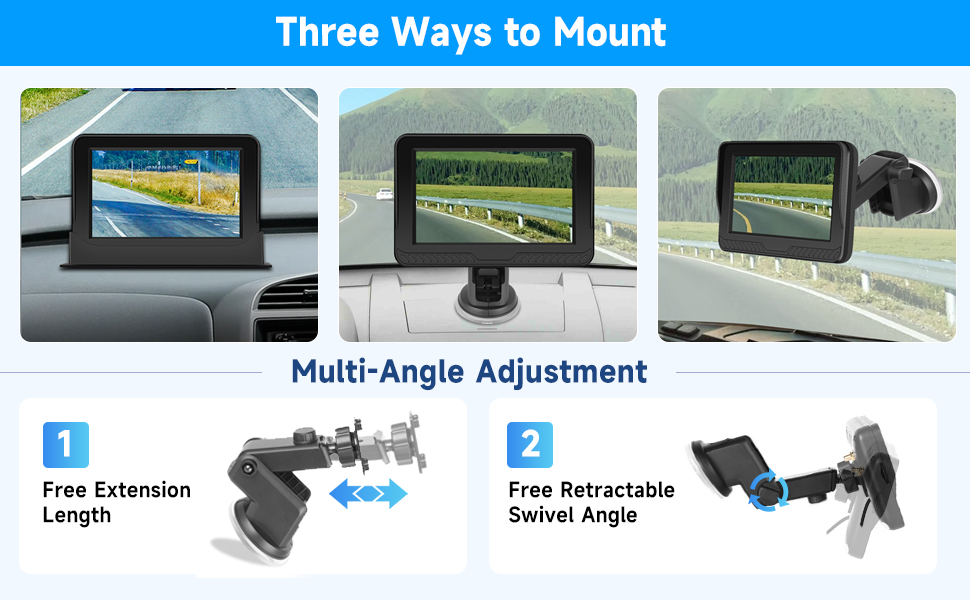 Three Ways to Mount

Multi-Angle Adjustment

1

Free Extension Length

2

Free Retractable Swivel Angle