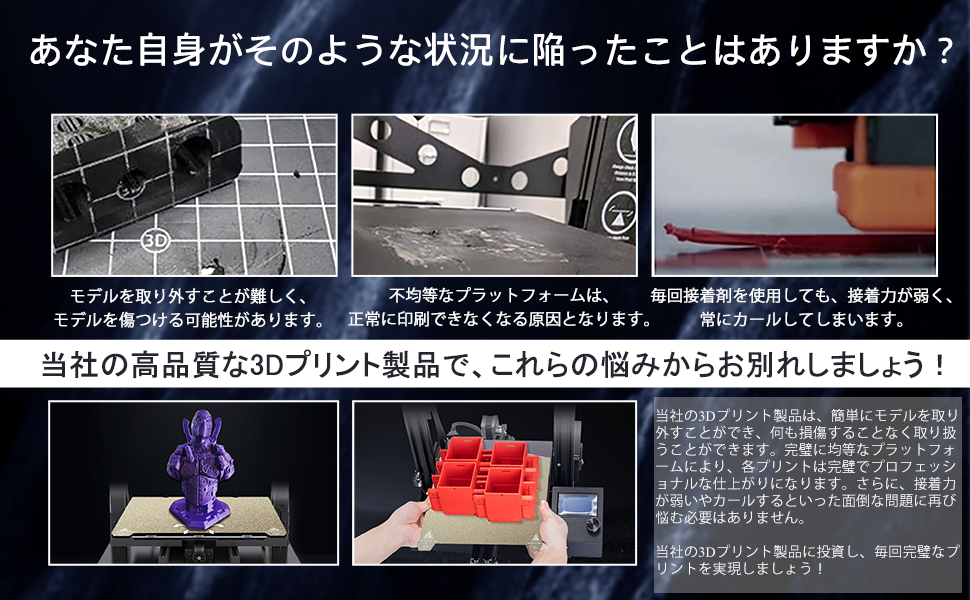 あなた自身がそのような状況に陥ったことはありますか？

3D

モデルを取り外すことが難しく、モデルを傷つける可能性があります。

不均等なプラットフォームは、正常に印刷できなくなる原因となります。

毎回接着剤を使用しても、接着力が弱く、常にカールしてしまいます。

当社の高品質な3Dプリント製品で、これらの悩みからお別れしましょう！

当社の3Dプリント製品は、簡単にモデルを取り外すことができ、何も損傷することなく取り扱うことができます。完璧に均等なプラットフォームにより、各プリントは完璧でプロフェッショナルな仕上がりになります。さらに、接着力が弱いやカールするといった面倒な問題に再び悩む必要はありません。

当社の3Dプリント製品に投資し、毎回完璧なプリントを実現しましょう！