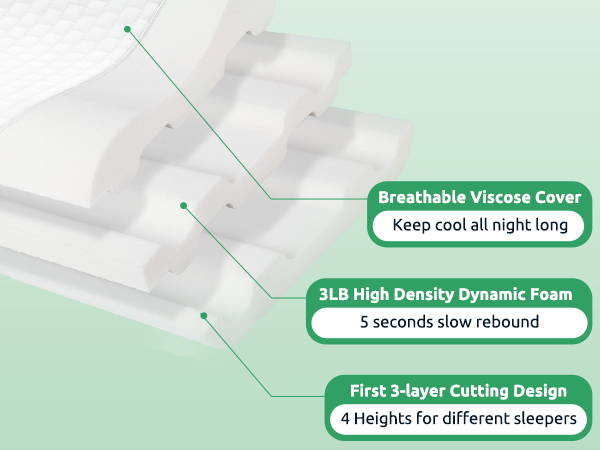 Breathable Viscose Cover
Keep cool all night long

3LB High Density Dynamic Foam
5 seconds slow rebound

First 3-layer Cutting Design
4 Heights for different sleepers