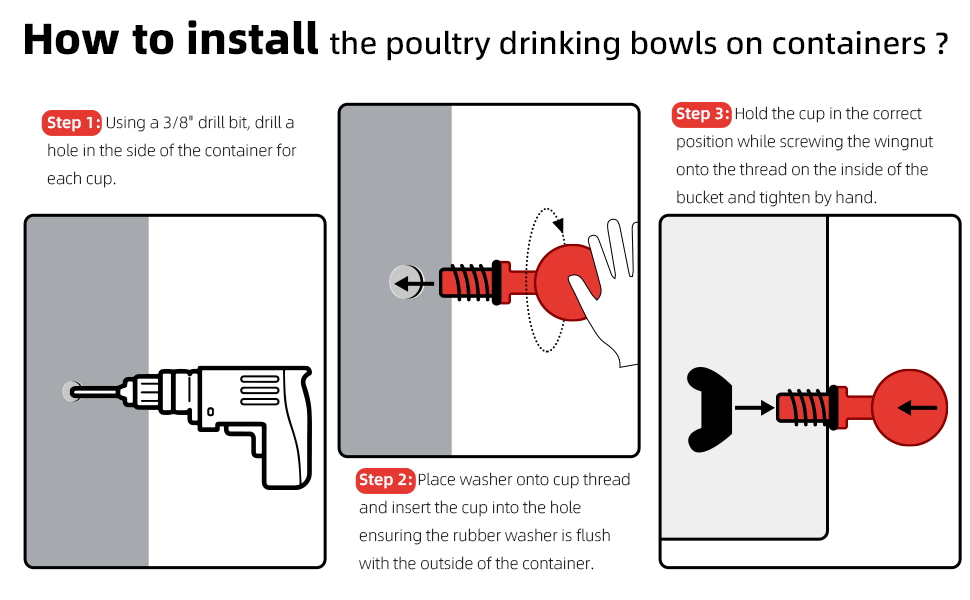 How to install the poultry drinking bowls on containers ?

Step 1: Using a 3/8" drill bit, drill a hole in the side of the container for each cup.

Step 2: Place washer onto cup thread and insert the cup into the hole ensuring the rubber washer is flush with the outside of the container.

Step 3: Hold the cup in the correct position while screwing the wingnut onto the thread on the inside of the bucket and tighten by hand.