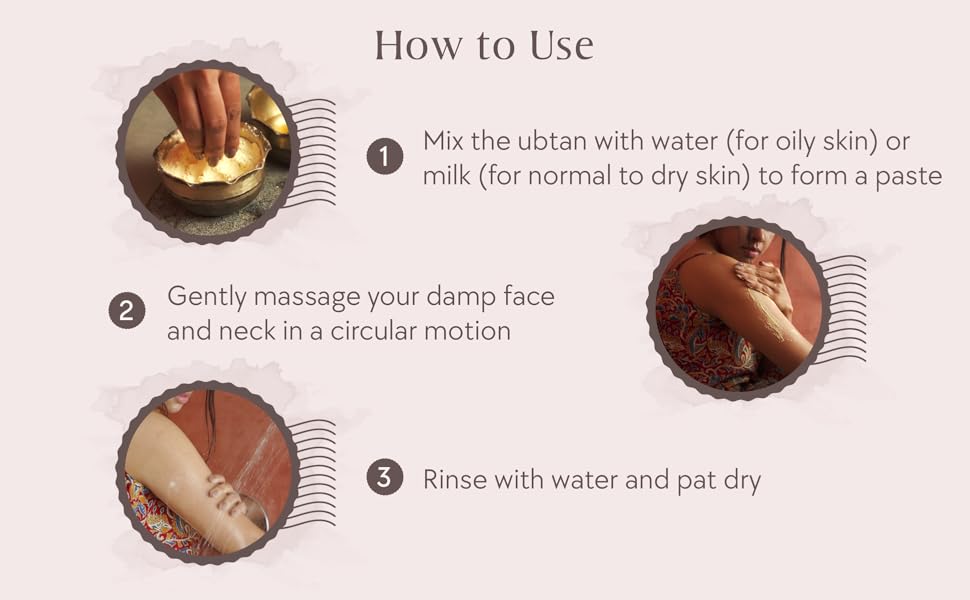 How to Use

1 Mix the ubtan with water (for oily skin) or milk (for normal to dry skin) to form a paste

2 Gently massage your damp face and neck in a circular motion

3 Rinse with water and pat dry