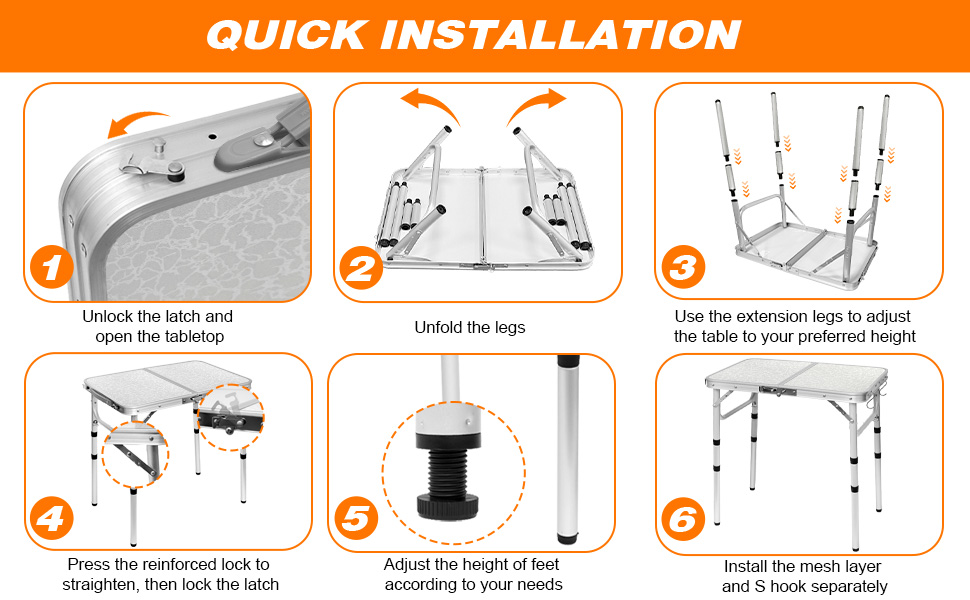 QUICK INSTALLATION

1
Unlock the latch and open the tabletop

2
Unfold the legs

3
Use the extension legs to adjust the table to your preferred height

4
Press the reinforced lock to straighten, then lock the latch

5
Adjust the height of feet according to your needs

6
Install the mesh layer and S hook separately