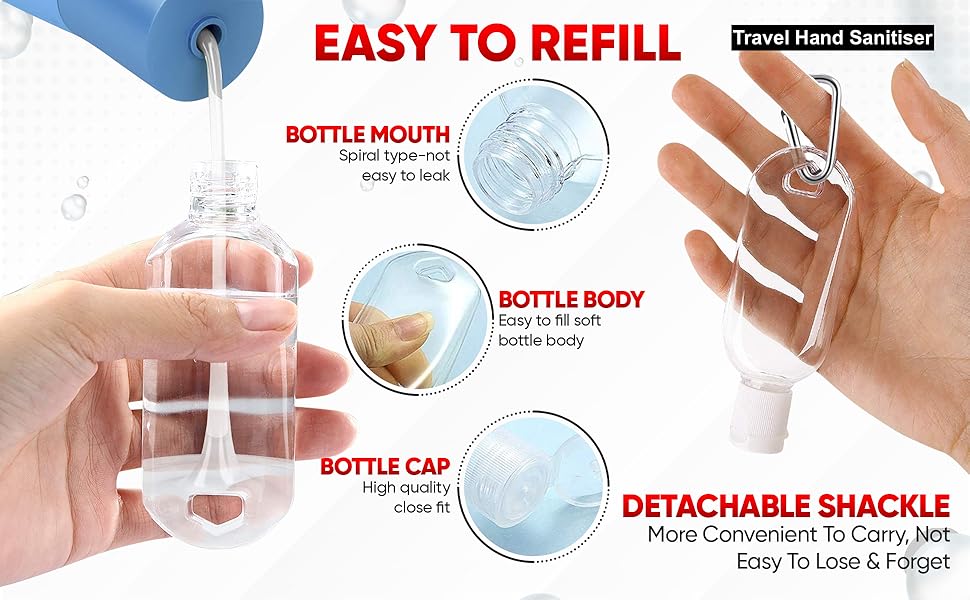 EASY TO REFILL

Travel Hand Sanitiser

BOTTLE MOUTH
Spiral type-not easy to leak

BOTTLE BODY
Easy to fill soft bottle body

BOTTLE CAP
High quality close fit

DETACHABLE SHACKLE
More Convenient To Carry, Not Easy To Lose & Forget