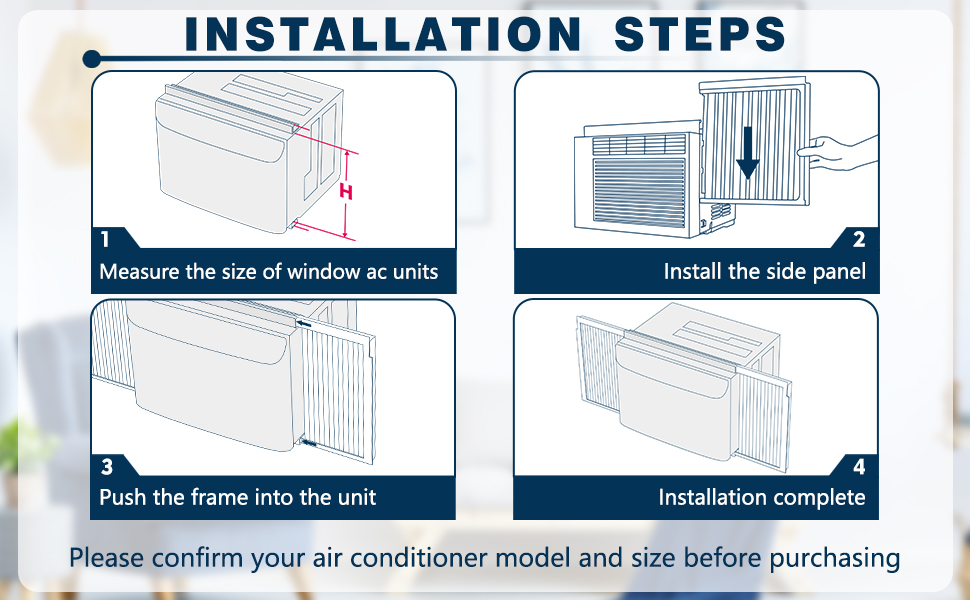 INSTALLATION STEPS

H

1
Measure the size of window ac units

2
Install the side panel

3
Push the frame into the unit

4
Installation complete

Please confirm your air conditioner model and size before purchasing