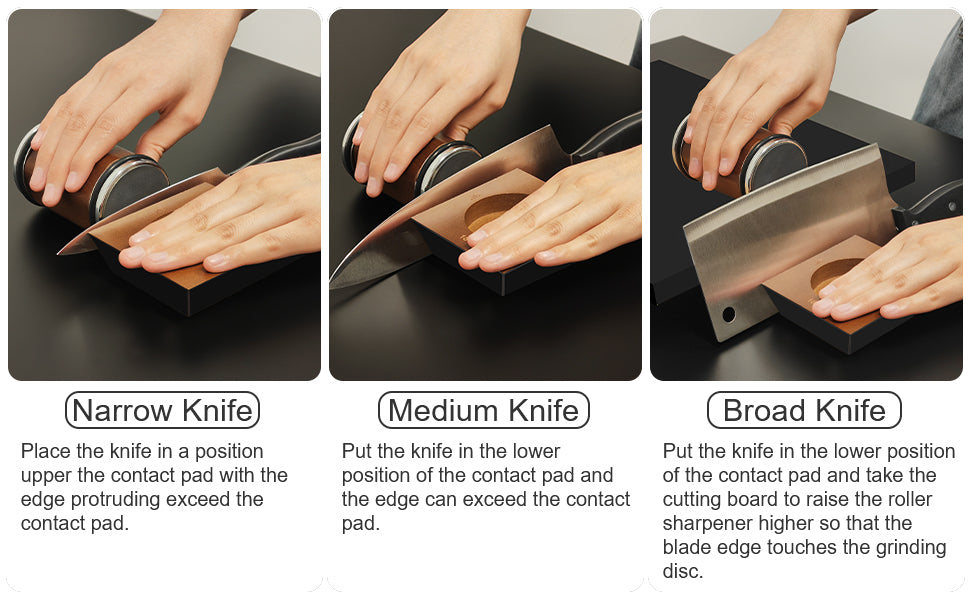 Narrow Knife

Place the knife in a position upper the contact pad with the edge protruding exceed the contact pad.

Medium Knife

Put the knife in the lower position of the contact pad and the edge can exceed the contact pad.

Broad Knife

Put the knife in the lower position of the contact pad and take the cutting board to raise the roller sharpener higher so that the blade edge touches the grinding disc.