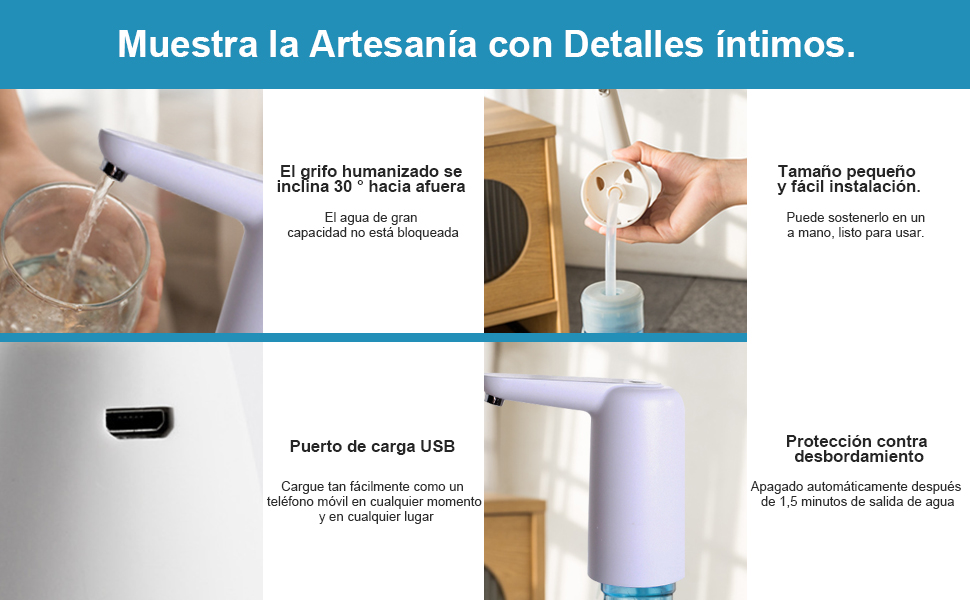 Muestra la Artesanía con Detalles íntimos.

El grifo humanizado se inclina 30 ° hacia afuera

El agua de gran capacidad no está bloqueada

Tamaño pequeño y fácil instalación.

Puede sostenerlo en un a mano, listo para usar.

Puerto de carga USB

Cargue tan fácilmente como un teléfono móvil en cualquier momento y en cualquier lugar

Protección contra desbordamiento

Apagado automáticamente después de 1,5 minutos de salida de agua