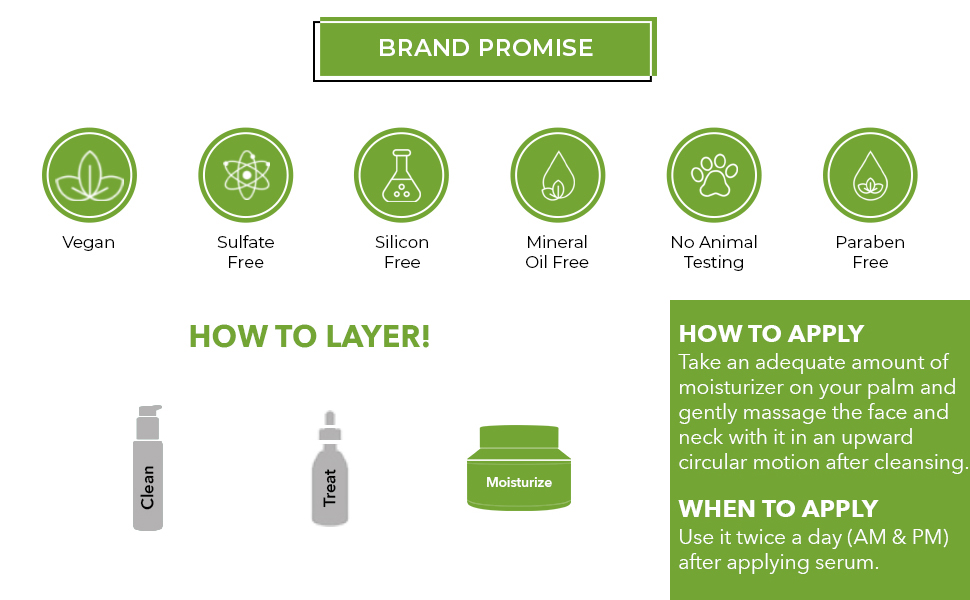 BRAND PROMISE

Vegan

Sulfate Free

Silicon Free

Mineral Oil Free

No Animal Testing

Paraben Free

HOW TO LAYER!

Clean

Treat

Moisturize

HOW TO APPLY
Take an adequate amount of moisturizer on your palm and gently massage the face and neck with it in an upward circular motion after cleansing.

WHEN TO APPLY
Use it twice a day (AM & PM) after applying serum.