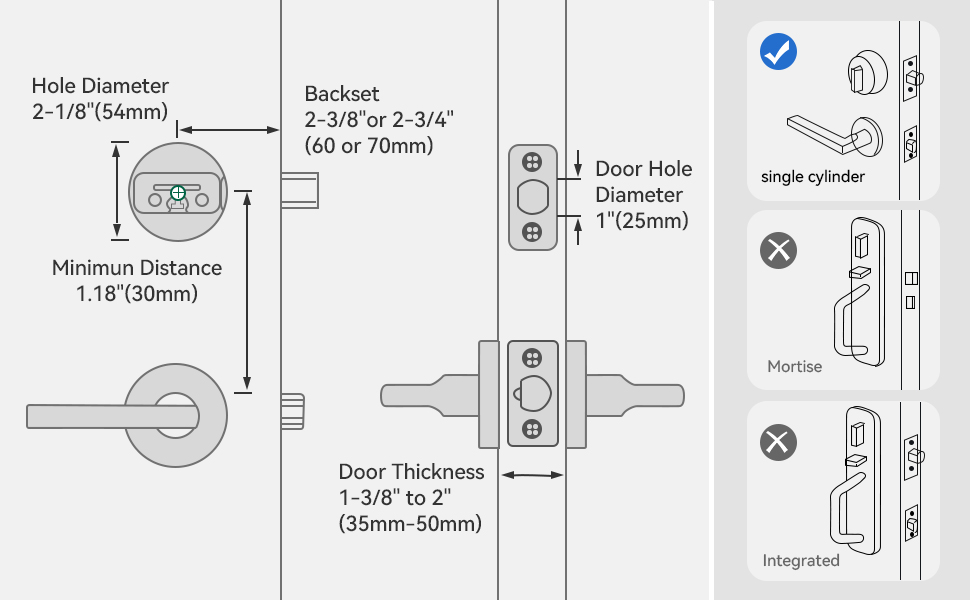 Hole Diameter
2-1/8"(54mm)

Backset
2-3/8"or 2-3/4"
(60 or 70mm)

Door Hole
Diameter
1"(25mm)

Minimun Distance
1.18"(30mm)

Door Thickness
1-3/8" to 2"
(35mm-50mm)

single cylinder

Mortise

Integrated