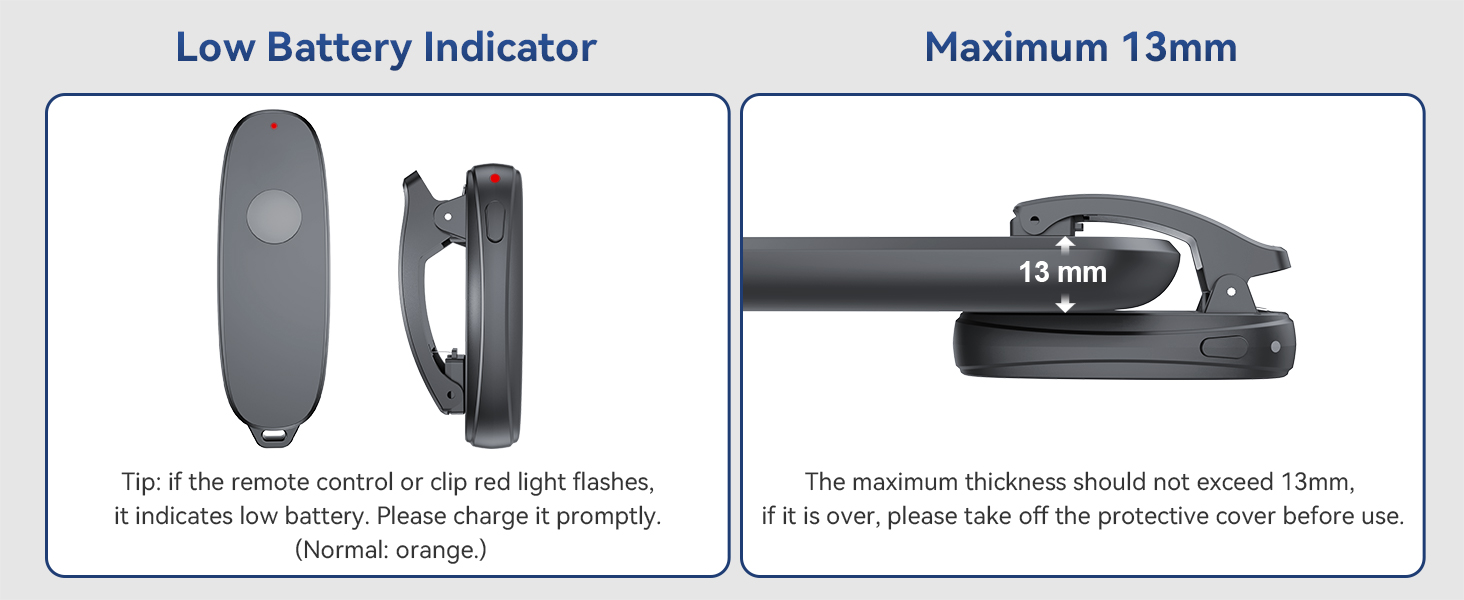 Low Battery Indicator

Tip: if the remote control or clip red light flashes, it indicates low battery. Please charge it promptly. (Normal: orange.)

Maximum 13mm

13 mm

The maximum thickness should not exceed 13mm, if it is over, please take off the protective cover before use.