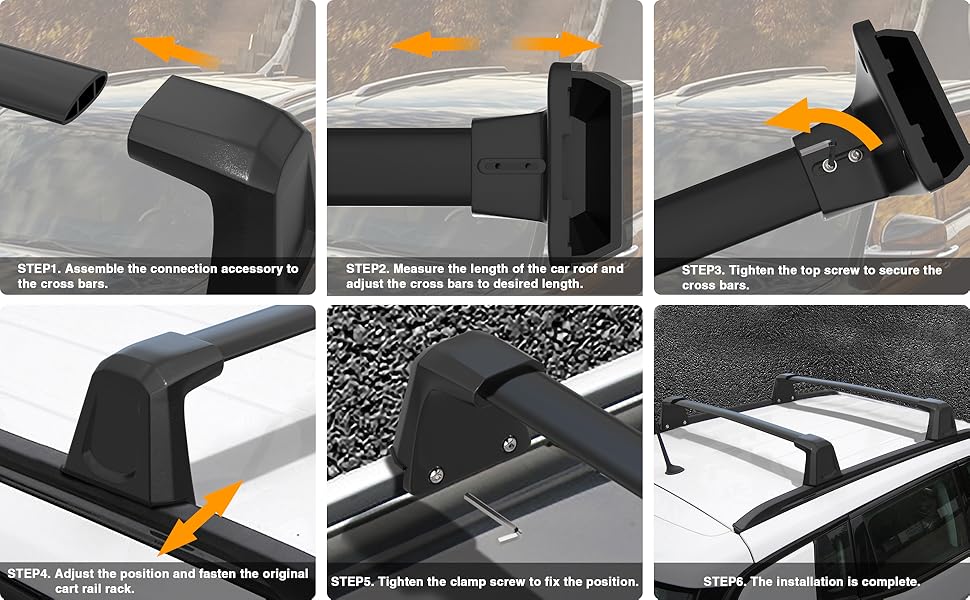 STEP1. Assemble the connection accessory to the cross bars.

STEP2. Measure the length of the car roof and adjust the cross bars to desired length.

STEP3. Tighten the top screw to secure the cross bars.

STEP4. Adjust the position and fasten the original cart rail rack.

STEP5. Tighten the clamp screw to fix the position.

STEP6. The installation is complete.