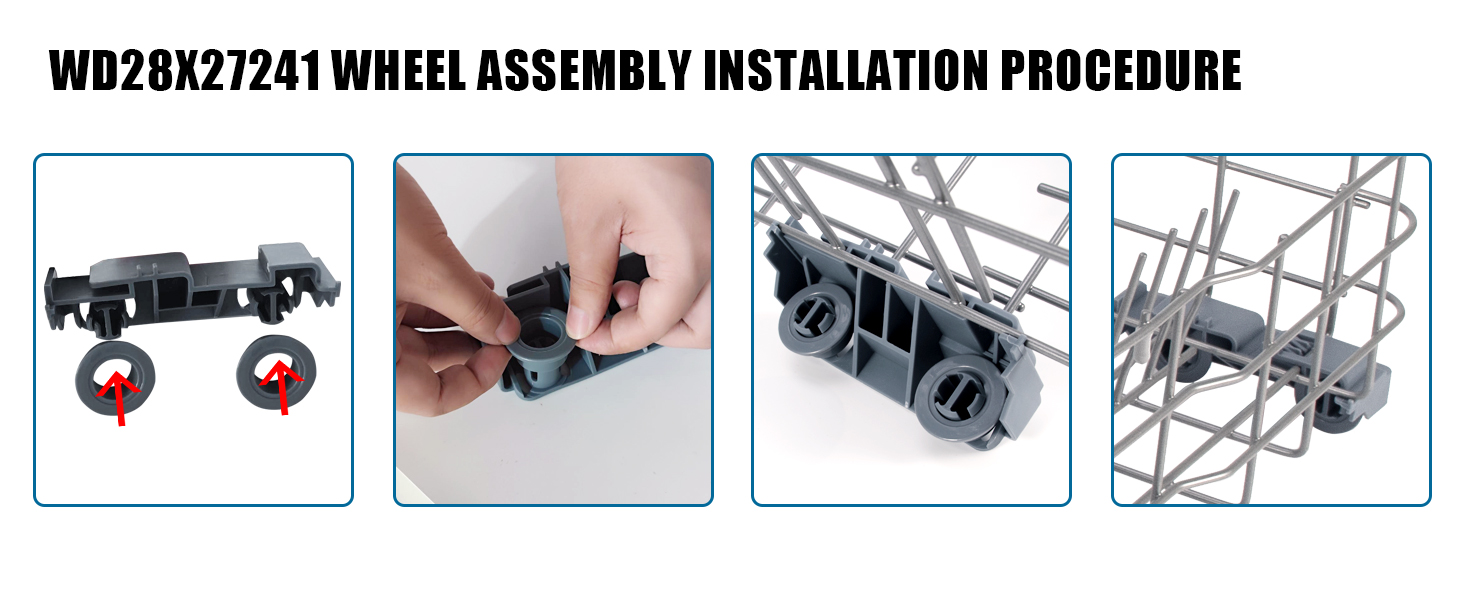 WD28X27241 WHEEL ASSEMBLY INSTALLATION PROCEDURE