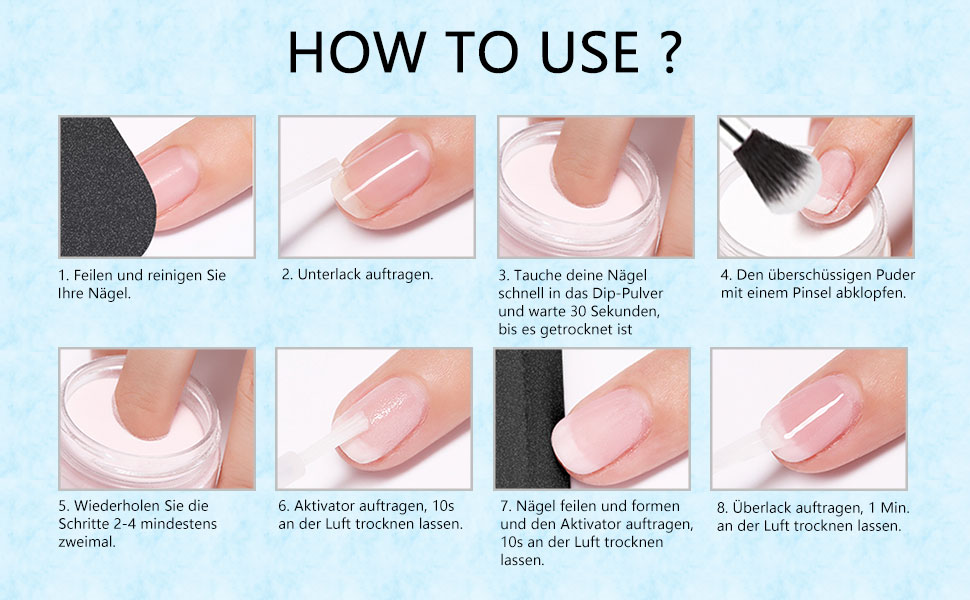 HOW TO USE ?

1. Feilen und reinigen Sie Ihre Nägel.

2. Unterlack auftragen.

3. Tauche deine Nägel schnell in das Dip-Pulver und warte 30 Sekunden, bis es getrocknet ist

4. Den überschüssigen Puder mit einem Pinsel abklopfen.

5. Wiederholen Sie die Schritte 2-4 mindestens zweimal.

6. Aktivator auftragen, 10s an der Luft trocknen lassen.

7. Nägel feilen und formen und den Aktivator auftragen, 10s an der Luft trocknen lassen.

8. Überlack auftragen, 1 Min. an der Luft trocknen lassen.