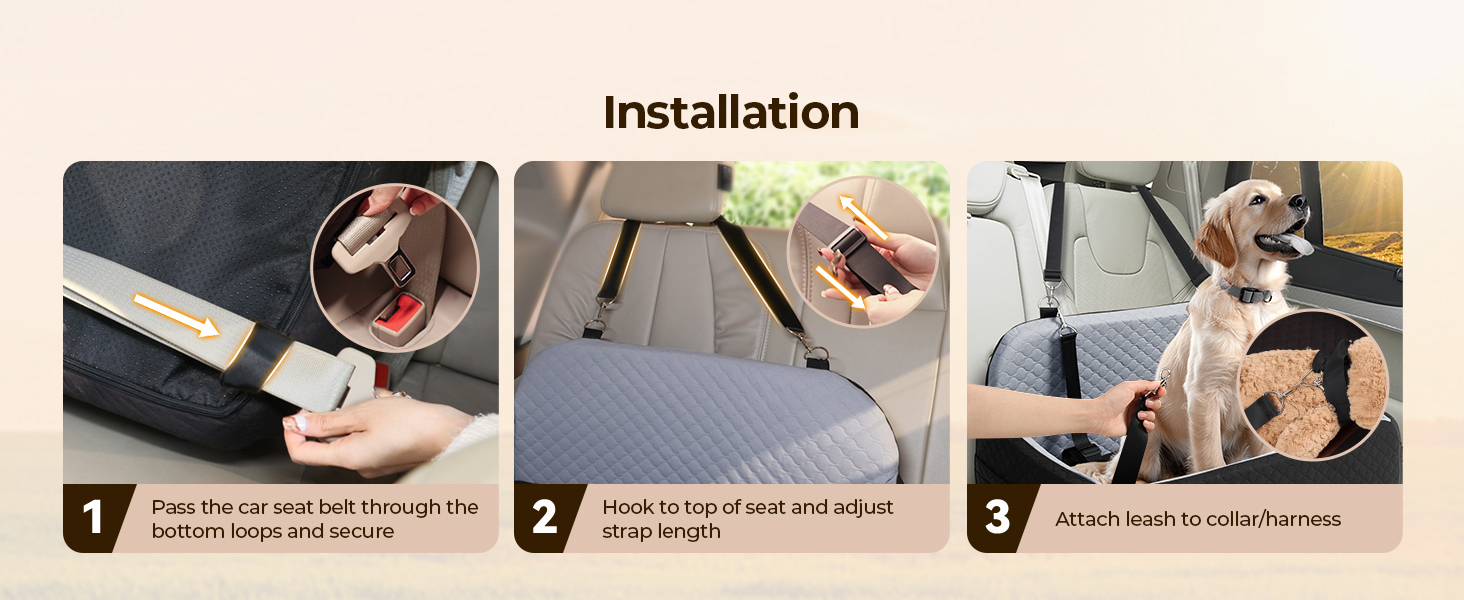 Installation

1 Pass the car seat belt through the bottom loops and secure

2 Hook to top of seat and adjust strap length

3 Attach leash to collar/harness