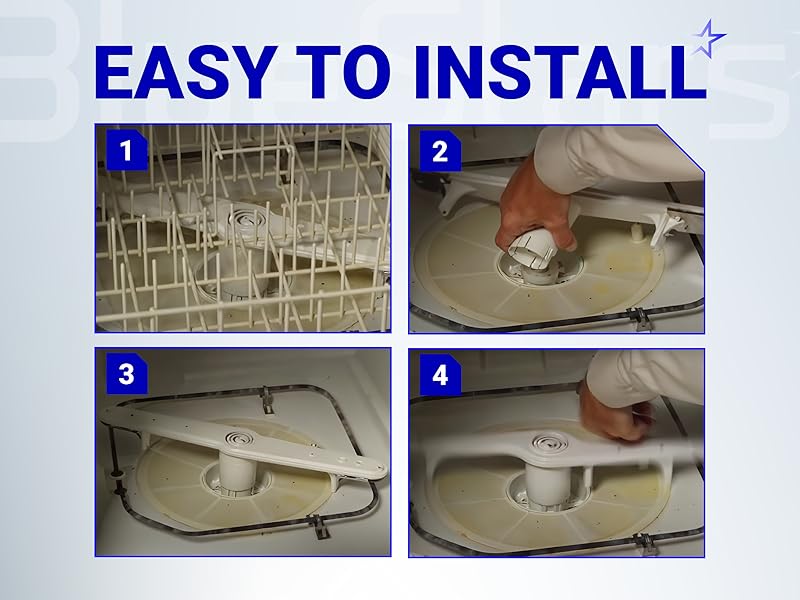 EASY TO INSTALL

1

2

3

4