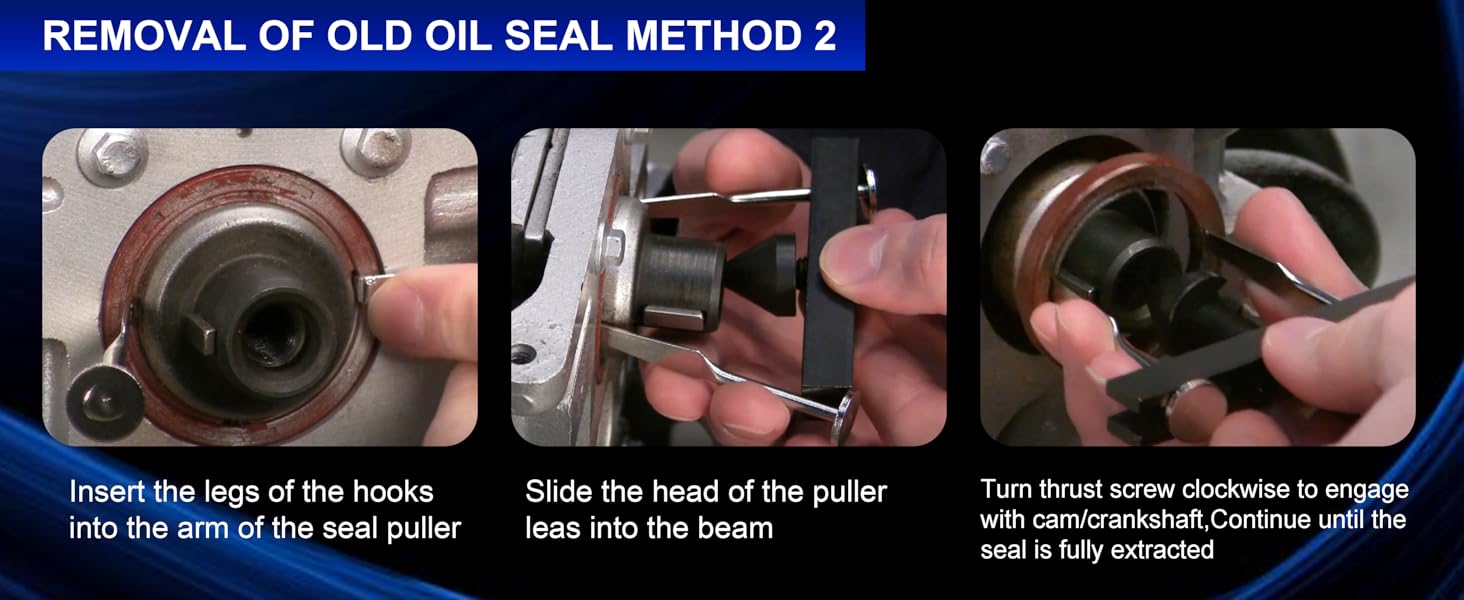 REMOVAL OF OLD OIL SEAL METHOD 2

Insert the legs of the hooks into the arm of the seal puller

Slide the head of the puller leas into the beam

Turn thrust screw clockwise to engage with cam/crankshaft,Continue until the seal is fully extracted