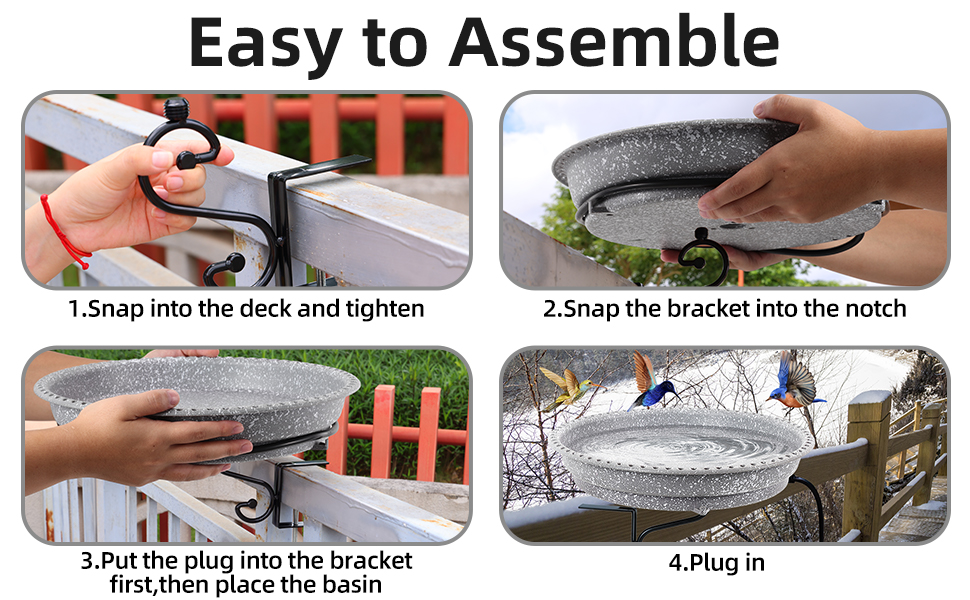 Easy to Assemble

1.Snap into the deck and tighten

2.Snap the bracket into the notch

3.Put the plug into the bracket first,then place the basin

4.Plug in