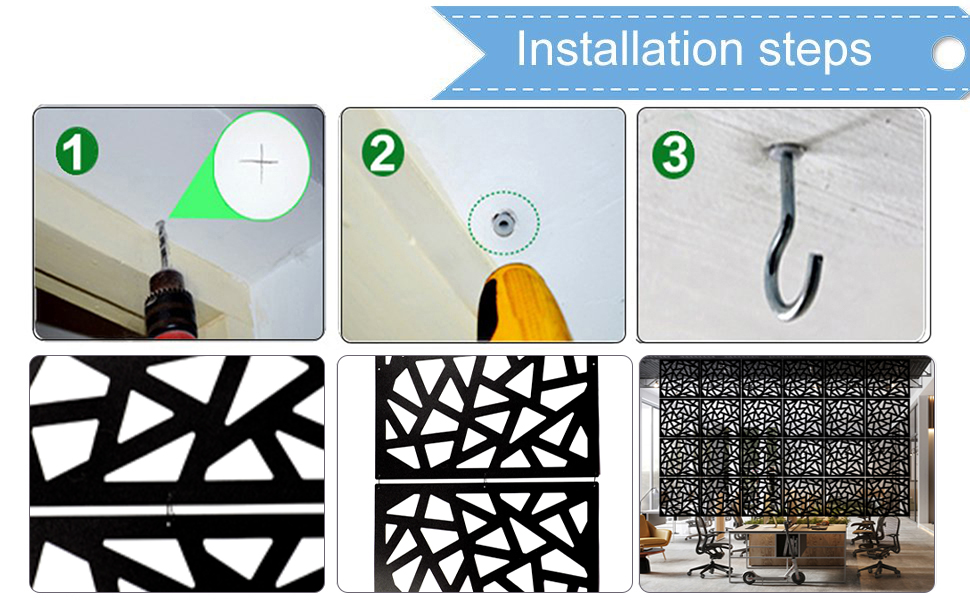 Installation steps

1

2

3