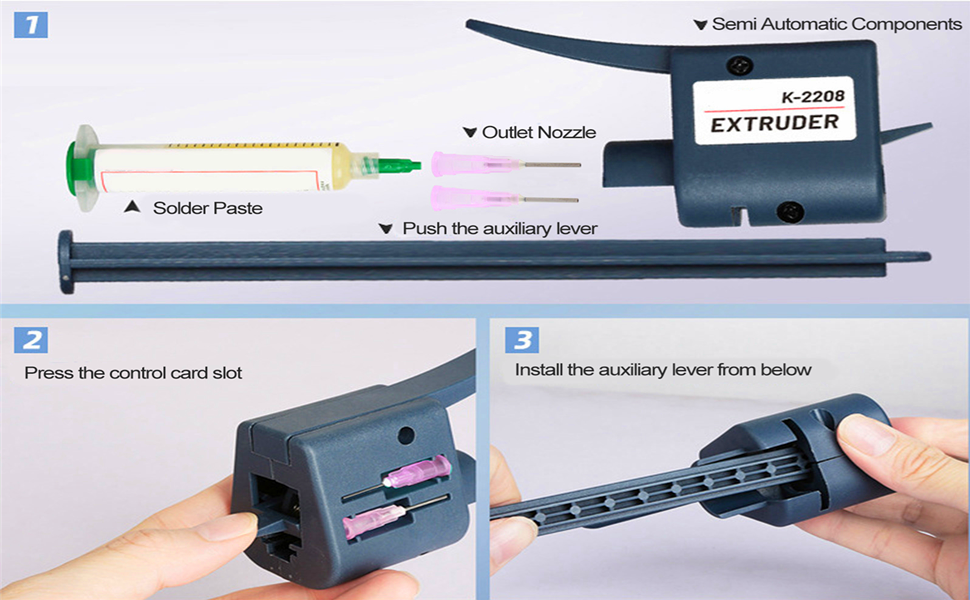 1

▼ Semi Automatic Components

K-2208
EXTRUDER

▼ Outlet Nozzle

▲ Solder Paste

▼ Push the auxiliary lever

2

Press the control card slot

3

Install the auxiliary lever from below